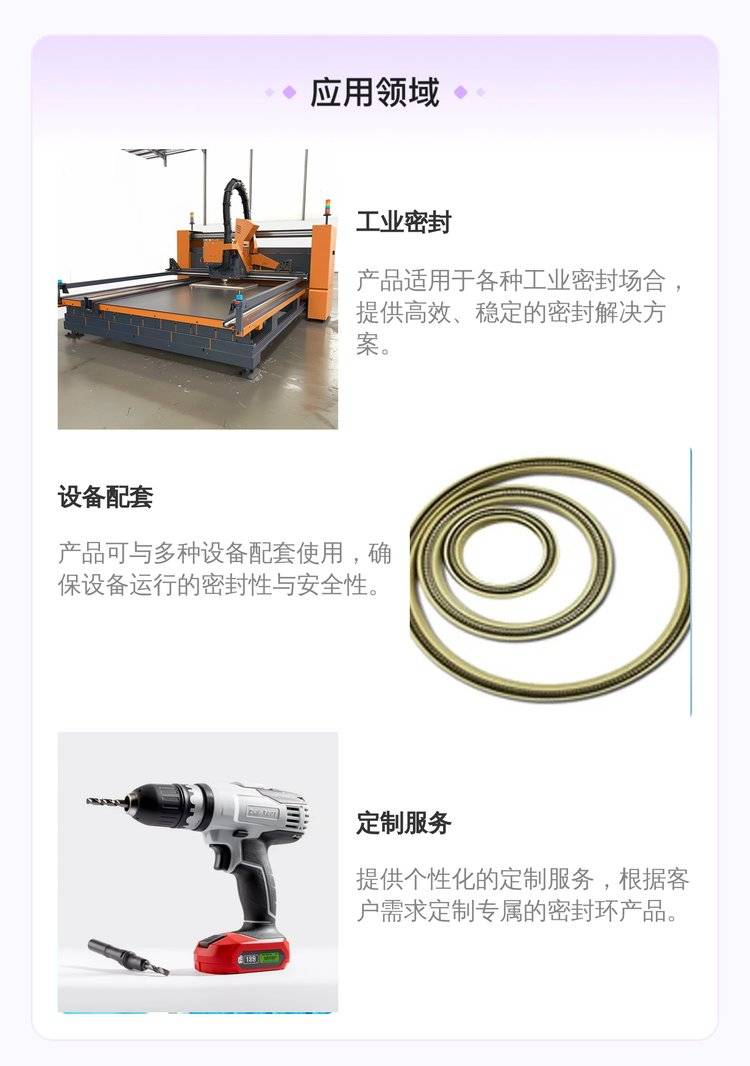 应用领域

工业密封

产品适用于各种工业密封场合，提供高效、稳定的密封解决方案。

设备配套

产品可与多种设备配套使用，确保设备运行的密封性与安全性。

定制服务

提供个性化的定制服务，根据客户需求定制专属的密封环产品。