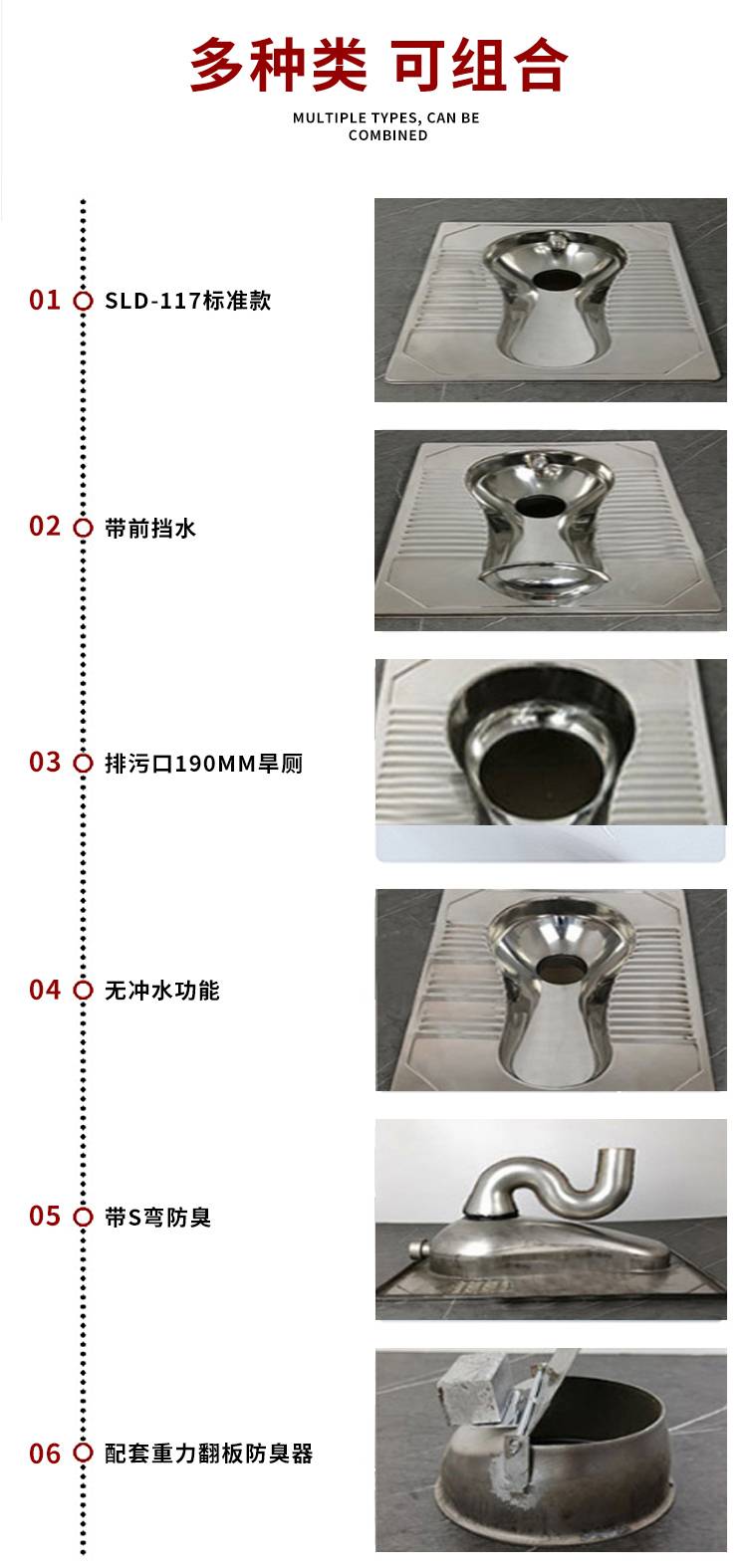 多种类 可组合

MULTIPLE TYPES, CAN BE COMBINED

01 SLD-117标准款

02 带前挡水

03 排污口190MM旱厕

04 无冲水功能

05 带S弯防臭

06 配套重力翻板防臭器