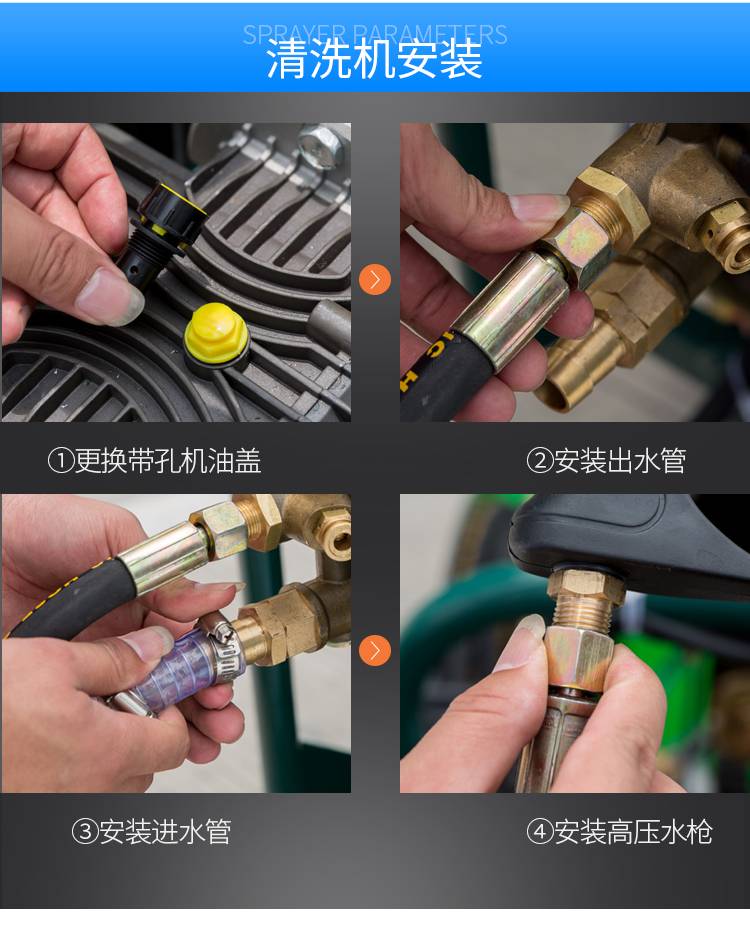 SPRAYER PARAMETERS
清洗机安装

①更换带孔机油盖

②安装出水管

③安装进水管

④安装高压水枪