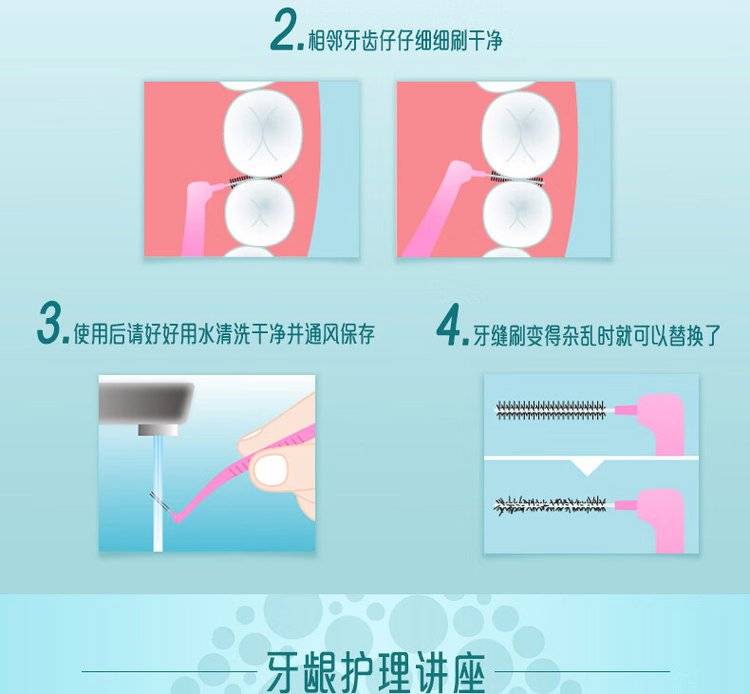 2.相邻牙齿仔仔细细刷干净

3.使用后请好好用水清洗干净并通风保存

4.牙缝刷变得杂乱时就可以替换了

牙龈护理讲座