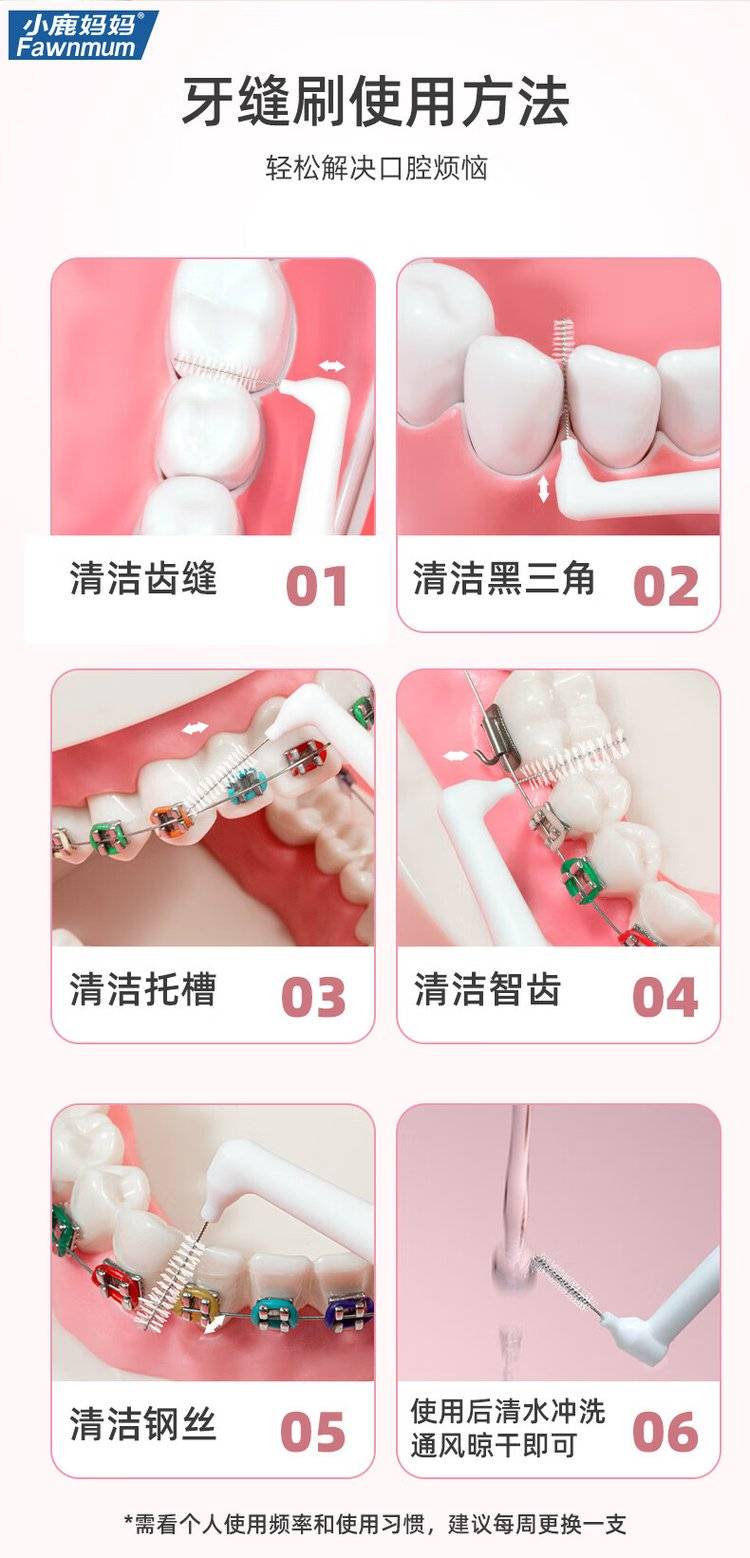 小鹿妈妈®
Fawnmum

牙缝刷使用方法

轻松解决口腔烦恼

清洁齿缝 01

清洁黑三角 02

清洁托槽 03

清洁智齿 04

清洁钢丝 05

使用后清水冲洗
通风晾干即可 06

*需看个人使用频率和使用习惯，建议每周更换一支