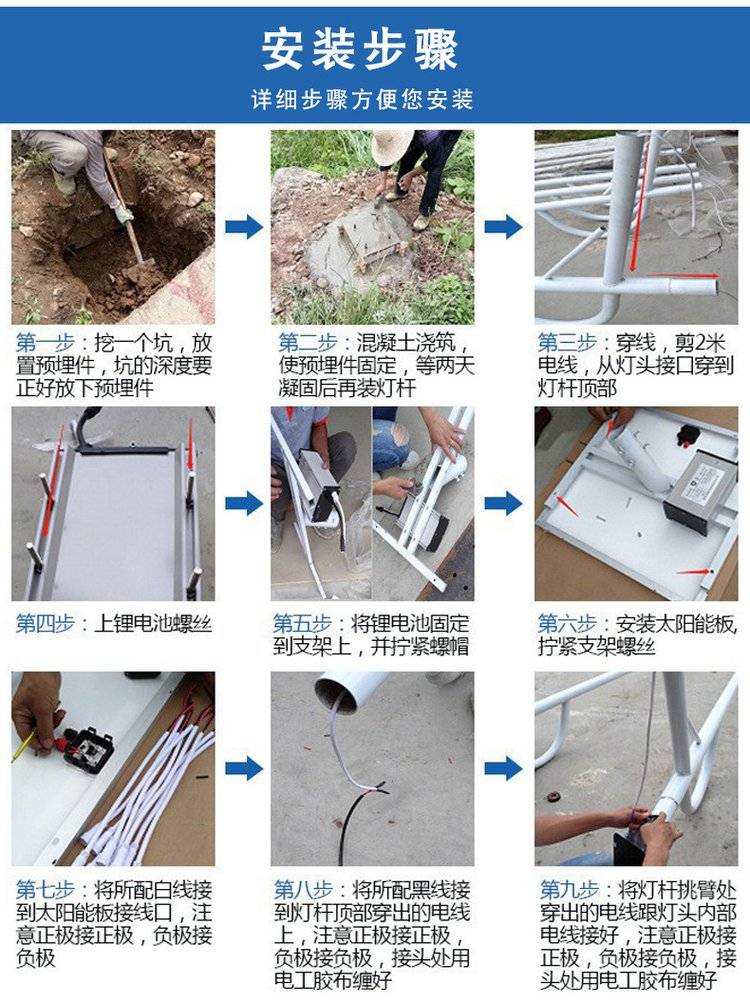 安装步骤

详细步骤方便您安装

第一步：挖一个坑，放置预埋件，坑的深度要正好放下预埋件

第二步：混凝土浇筑，使预埋件固定，等两天凝固后再装灯杆

第三步：穿线，剪2米电线，从灯头接口穿到灯杆顶部

第四步：上锂电池螺丝

第五步：将锂电池固定到支架上，并拧紧螺帽

第六步：安装太阳能板，拧紧支架螺丝

第七步：将所配白线接到太阳能板接线口，注意正极接正极，负极接负极

第八步：将所配黑线接到灯杆顶部穿出的电线上，注意正极接正极，负极接负极，接头处用电工胶布缠好

第九步：将灯杆挑臂处穿出的电线跟灯头内部电线接好，注意正极接正极，负极接负极，接头处用电工胶布缠好