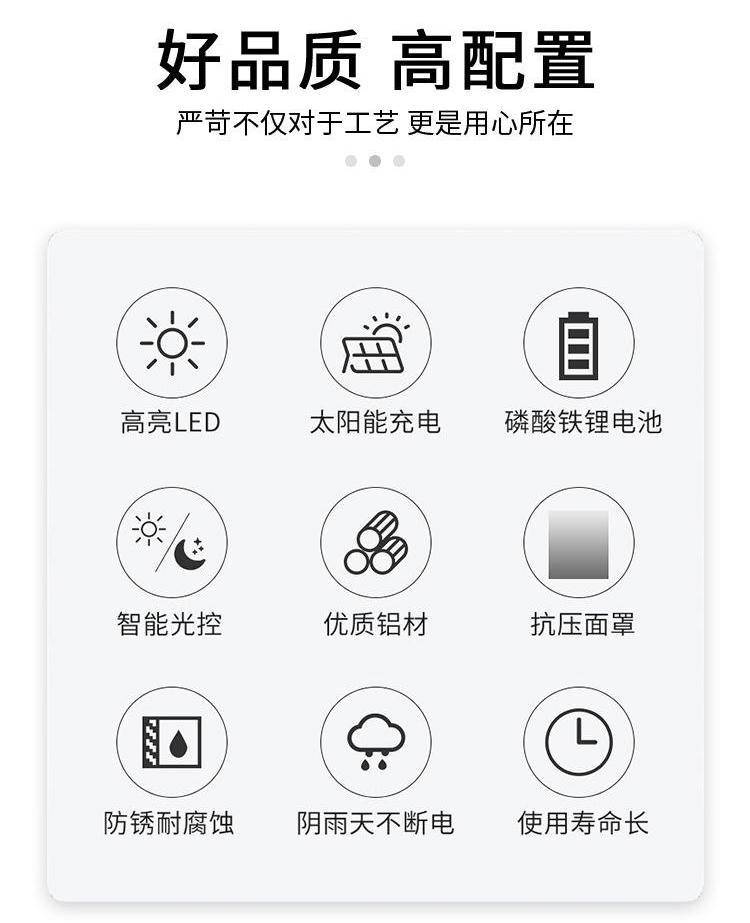 好品质 高配置

严苛不仅对于工艺 更是用心所在

高亮LED

太阳能充电

磷酸铁锂电池

智能光控

优质铝材

抗压面罩

防锈耐腐蚀

阴雨天不断电

使用寿命长