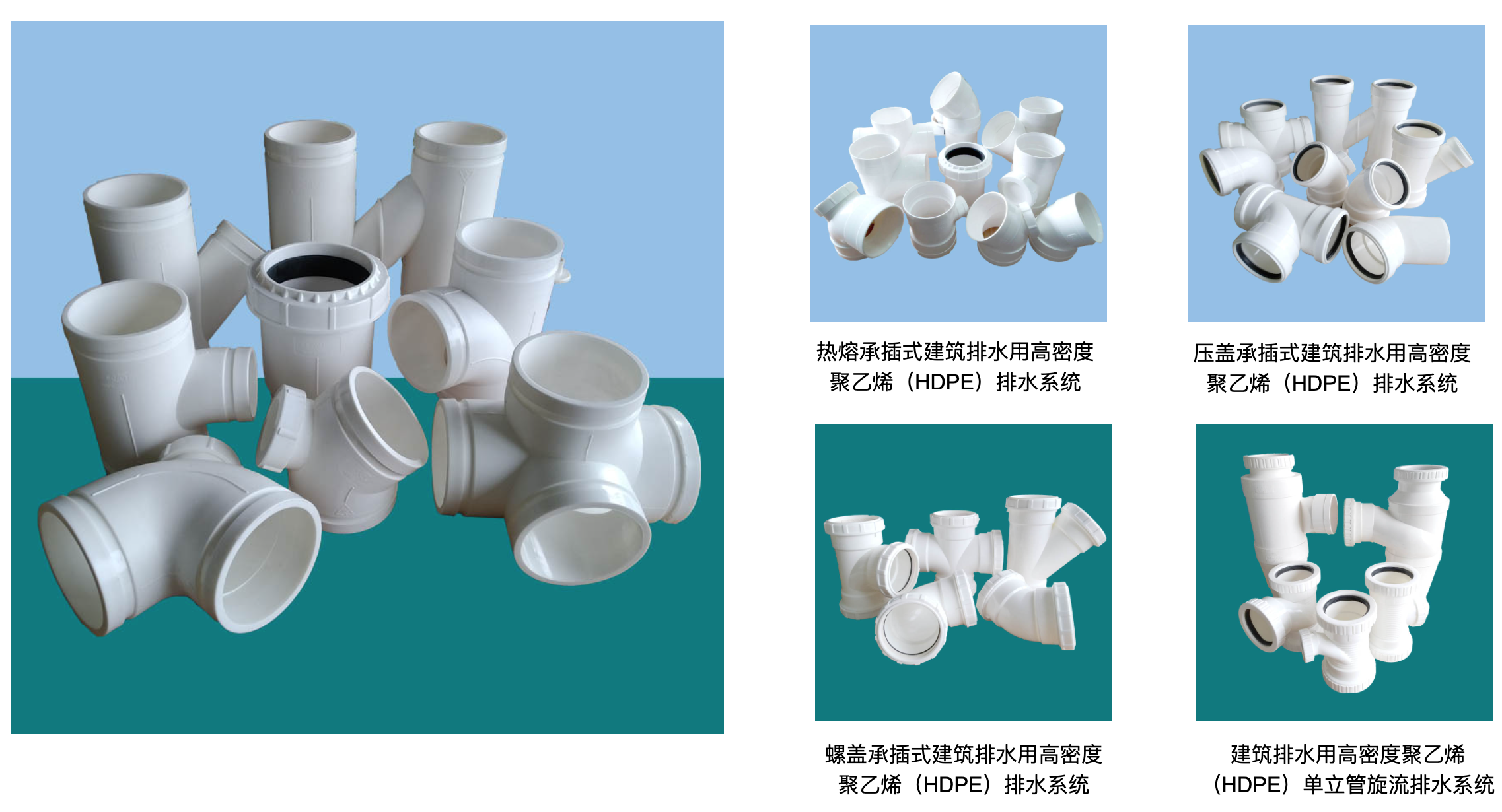 热熔承插式建筑排水用高密度聚乙烯（HDPE）排水系统

压盖承插式建筑排水用高密度聚乙烯（HDPE）排水系统

螺盖承插式建筑排水用高密度聚乙烯（HDPE）排水系统

建筑排水用高密度聚乙烯（HDPE）单立管旋流排水系统