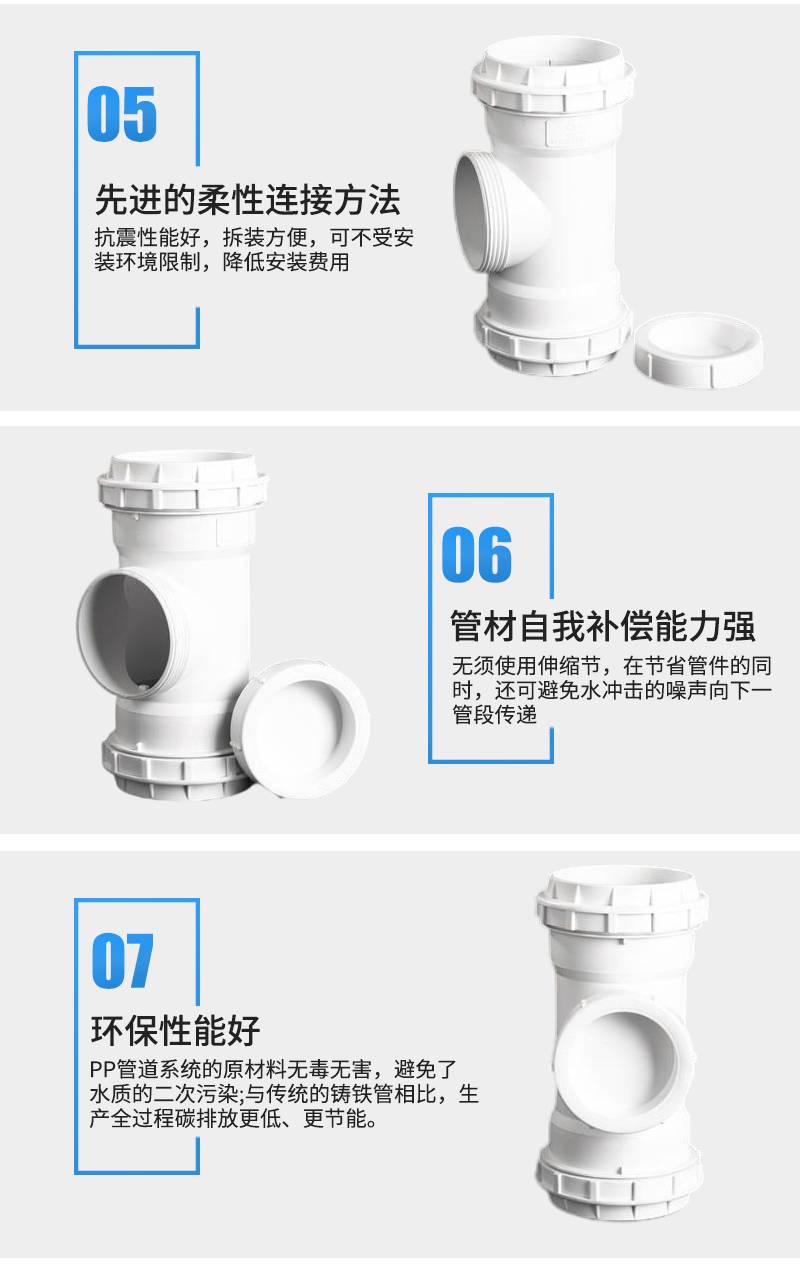 05

先进的柔性连接方法

抗震性能好，拆装方便，可不受安装环境限制，降低安装费用

06

管材自我补偿能力强

无须使用伸缩节，在节省管件的同时，还可避免水冲击的噪声向下一管段传递

07

环保性能好

PP管道系统的原材料无毒无害，避免了水质的二次污染;与传统的铸铁管相比，生产全过程碳排放更低、更节能。