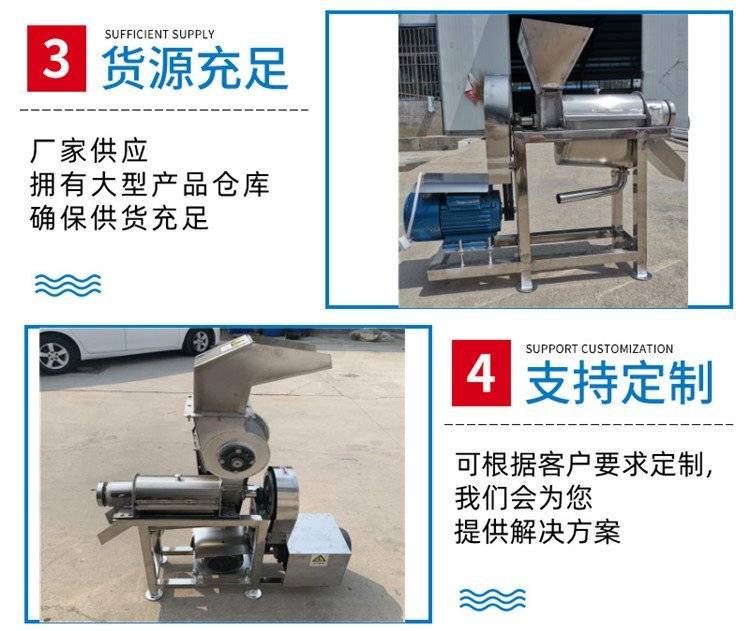 3 SUFFICIENT SUPPLY
货源充足

厂家供应
拥有大型产品仓库
确保供货充足

4 SUPPORT CUSTOMIZATION
支持定制

可根据客户要求定制，
我们会为您
提供解决方案