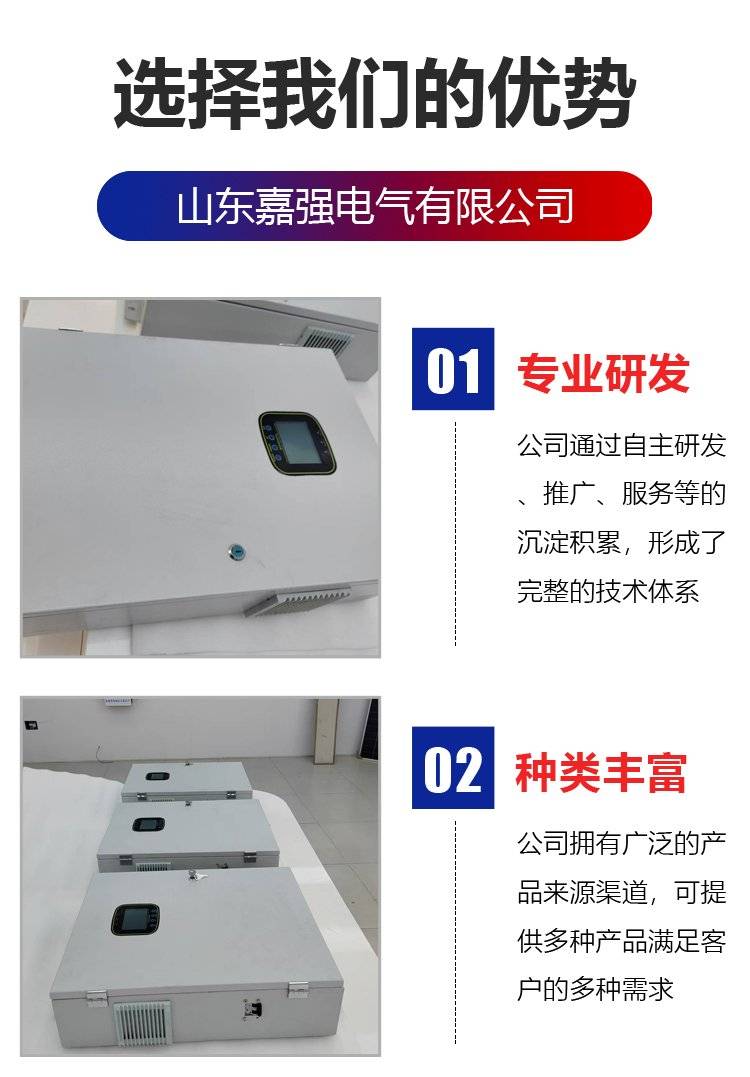 选择我们的优势

山东嘉强电气有限公司

01 专业研发

公司通过自主研发、推广、服务等的沉淀积累，形成了完整的技术体系

02 种类丰富

公司拥有广泛的产品来源渠道，可提供多种产品满足客户的多种需求