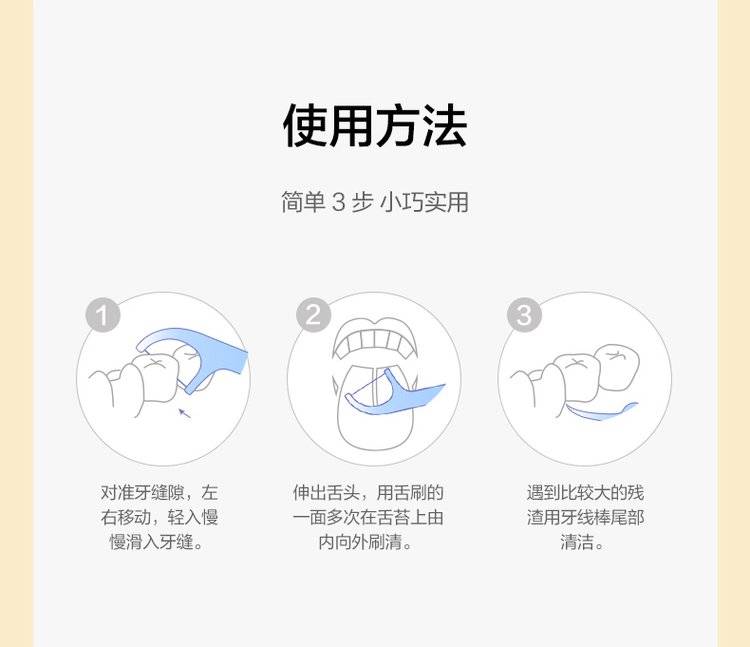 使用方法

简单 3 步 小巧实用

1

对准牙缝隙，左右移动，轻入慢慢滑入牙缝。

2

伸出舌头，用舌刷的一面多次在舌苔上由内向外刷清。

3

遇到比较大的残渣用牙线棒尾部清洁。