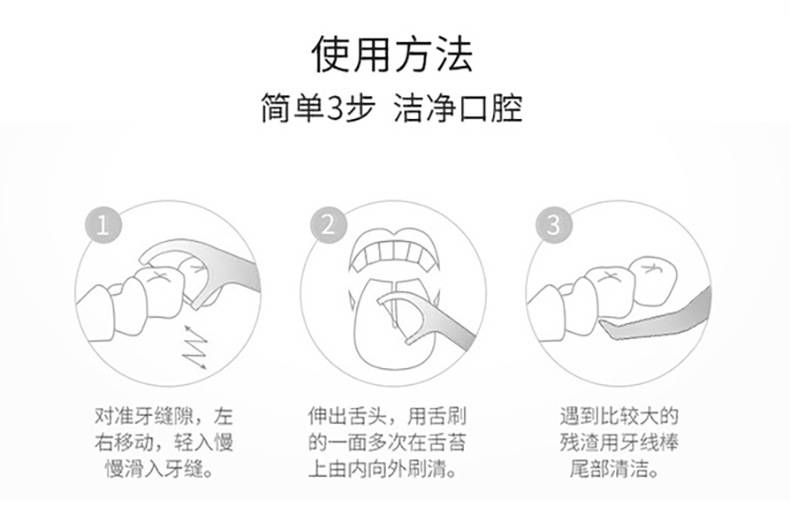 使用方法

简单3步 洁净口腔

1

对准牙缝隙，左右移动，轻入慢慢滑入牙缝。

2

伸出舌头，用舌刷的一面多次在舌苔上由内向外刷清。

3

遇到比较大的残渣用牙线棒尾部清洁。