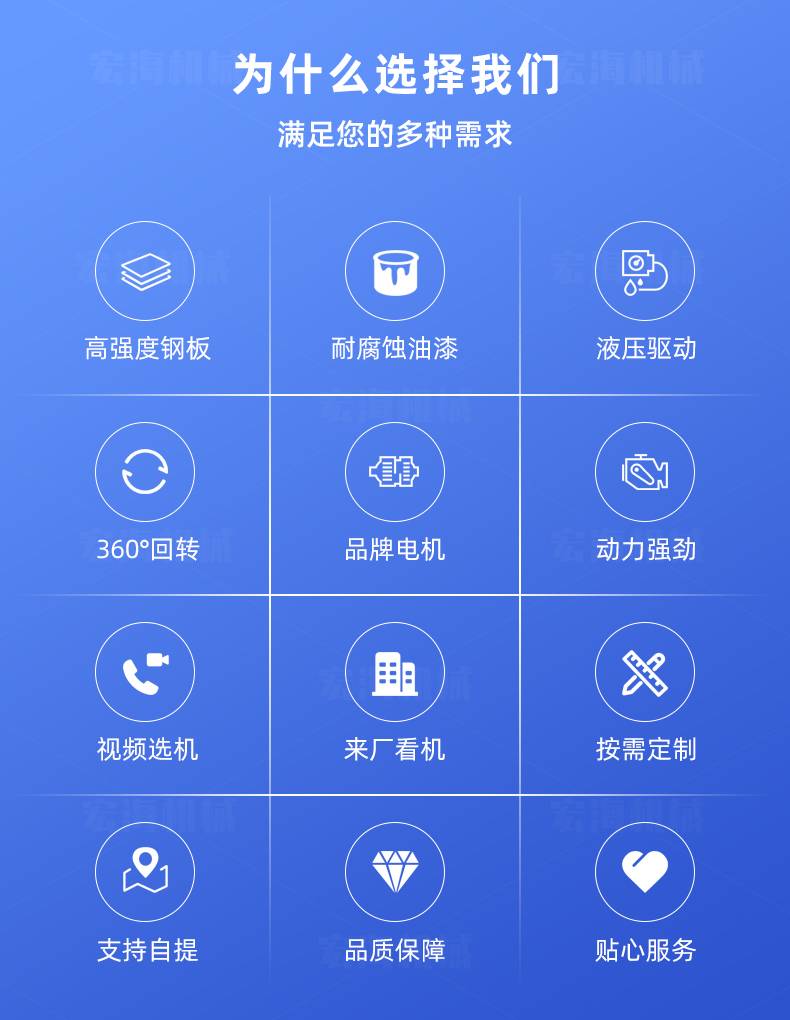 为什么选择我们

满足您的多种需求

高强度钢板

耐腐蚀油漆

液压驱动

360°回转

品牌电机

动力强劲

视频选机

来厂看机

按需定制

支持自提

品质保障

贴心服务

宏海机械