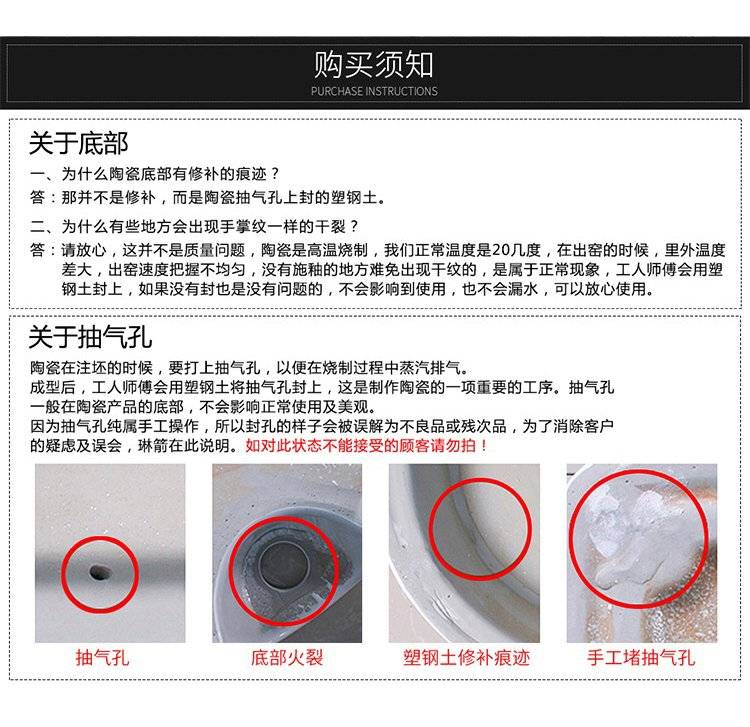 购买须知
PURCHASE INSTRUCTIONS

关于底部

一、为什么陶瓷底部有修补的痕迹？
答：那并不是修补，而是陶瓷抽气孔上封的塑钢土。

二、为什么有些地方会出现手掌纹一样的干裂？
答：请放心，这并不是质量问题，陶瓷是高温烧制，我们正常温度是20几度，在出窑的时候，里外温度差大，出窑速度把握不均匀，没有施釉的地方难免出现干纹的，是属于正常现象，工人师傅会用塑钢土封上，如果没有封也是没有问题的，不会影响到使用，也不会漏水，可以放心使用。

关于抽气孔

陶瓷在注坯的时候，要打上抽气孔，以便在烧制过程中蒸汽排气。
成型后，工人师傅会用塑钢土将抽气孔封上，这是制作陶瓷的一项重要的工序。抽气孔一般在陶瓷产品的底部，不会影响正常使用及美观。
因为抽气孔纯属手工操作，所以封孔的样子会被误解为不良品或残次品，为了消除客户的疑虑及误会，琳箭在此说明。如对此状态不能接受的顾客请勿拍！

抽气孔

底部火裂

塑钢土修补痕迹

手工堵抽气孔