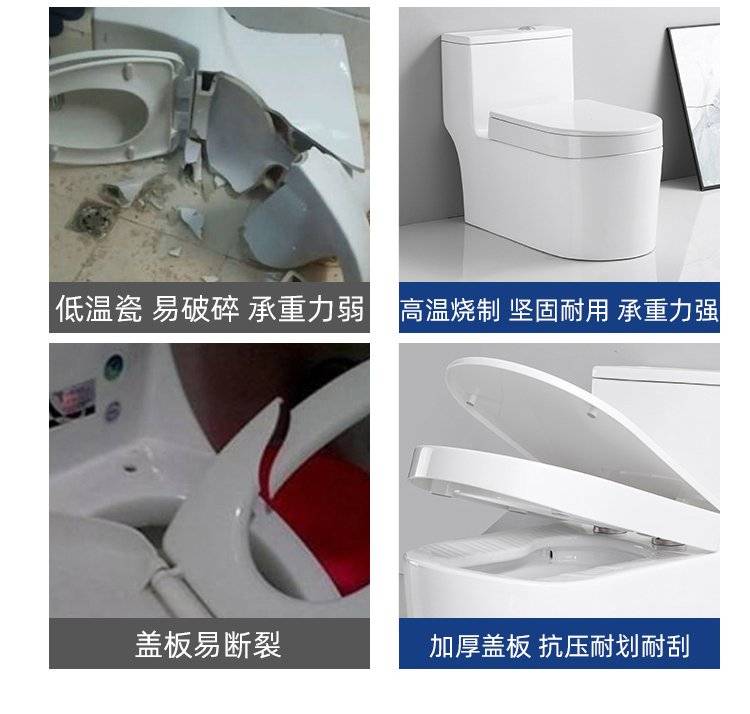 低温瓷 易破碎 承重力弱

高温烧制 坚固耐用 承重力强

盖板易断裂

加厚盖板 抗压耐划耐刮