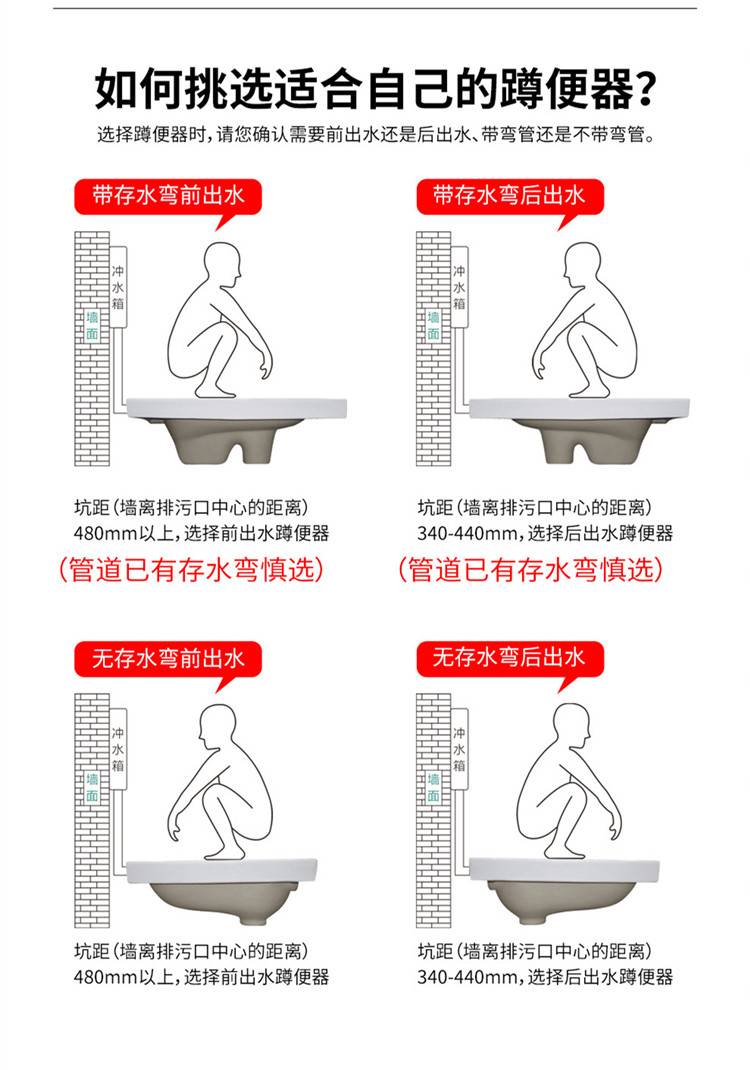 如何挑选适合自己的蹲便器?

选择蹲便器时,请您确认需要前出水还是后出水、带弯管还是不带弯管。

带存水弯前出水

冲水箱

墙面

坑距(墙离排污口中心的距离)
480mm以上,选择前出水蹲便器

(管道已有存水弯慎选)

带存水弯后出水

冲水箱

墙面

坑距(墙离排污口中心的距离)
340-440mm,选择后出水蹲便器

(管道已有存水弯慎选)

无存水弯前出水

冲水箱

墙面

坑距(墙离排污口中心的距离)
480mm以上,选择前出水蹲便器

无存水弯后出水

冲水箱

墙面

坑距(墙离排污口中心的距离)
340-440mm,选择后出水蹲便器