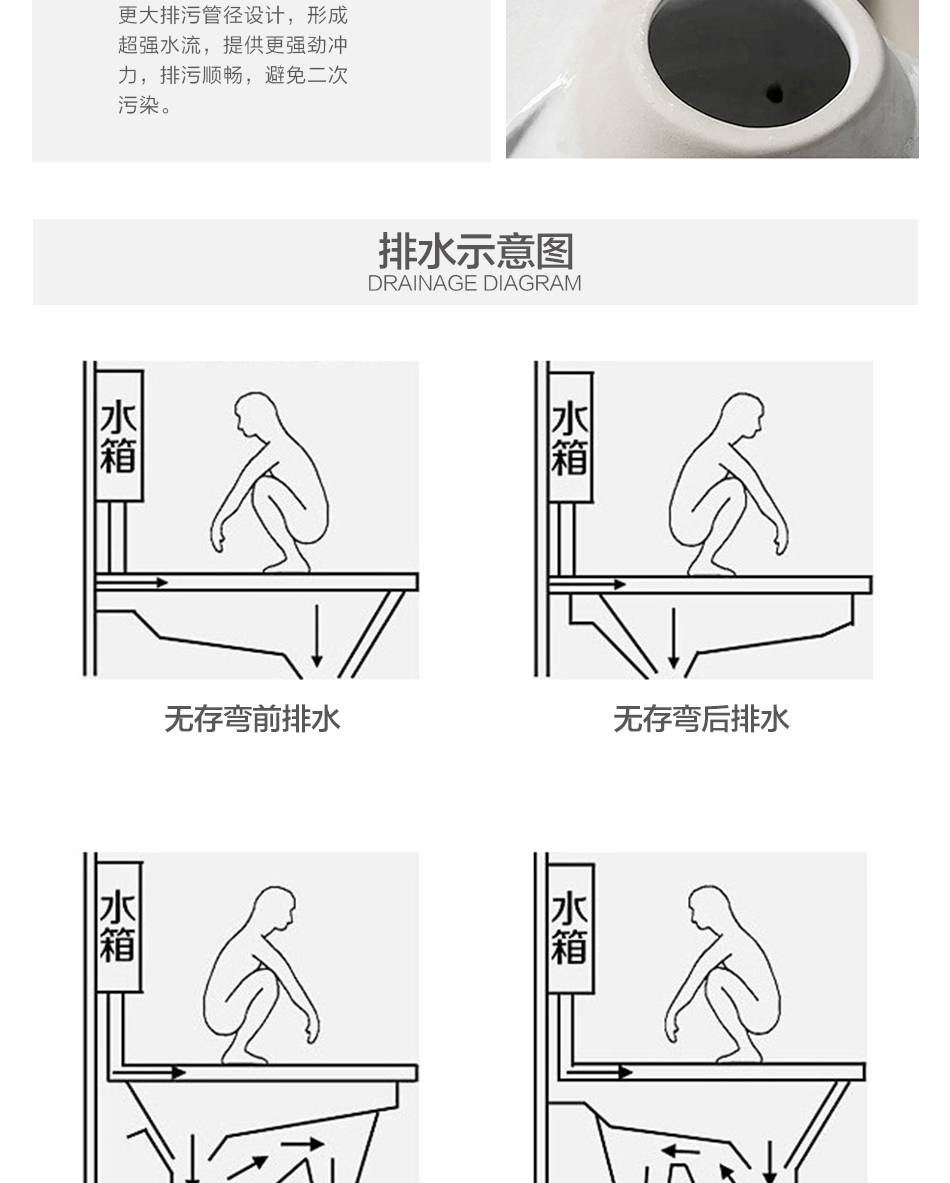 更大排污管径设计，形成超强水流，提供更强劲冲力，排污顺畅，避免二次污染。

排水示意图
DRAINAGE DIAGRAM

水箱

无存弯前排水

水箱

无存弯后排水

水箱

水箱