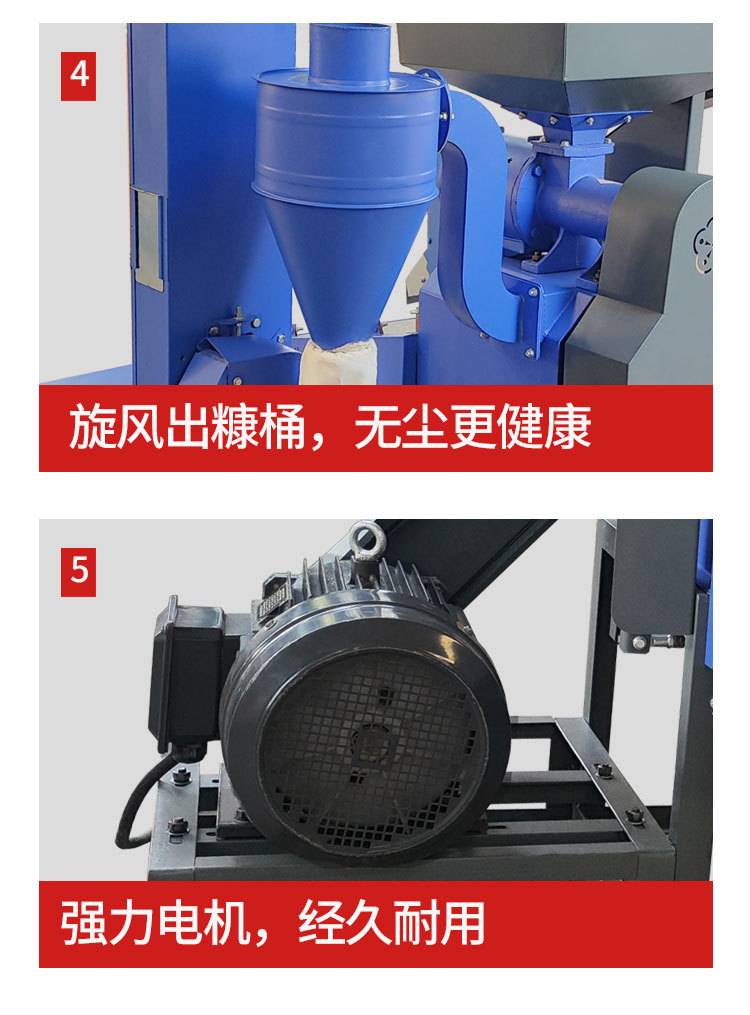 4

旋风出糠桶，无尘更健康

5

强力电机，经久耐用