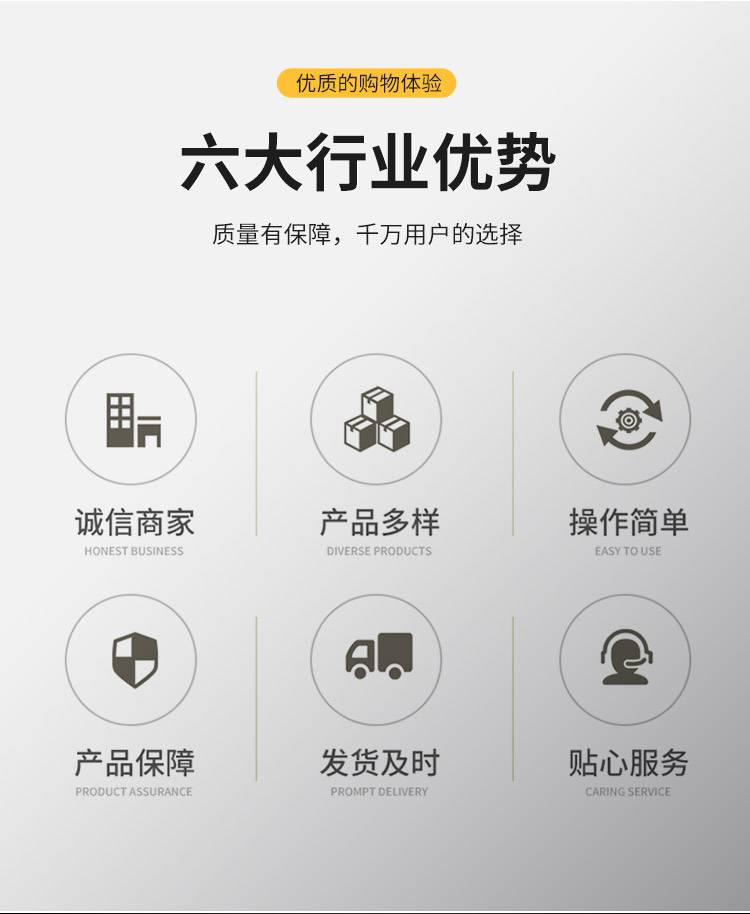 优质的购物体验

六大行业优势

质量有保障，千万用户的选择

诚信商家
HONEST BUSINESS

产品多样
DIVERSE PRODUCTS

操作简单
EASY TO USE

产品保障
PRODUCT ASSURANCE

发货及时
PROMPT DELIVERY

贴心服务
CARING SERVICE