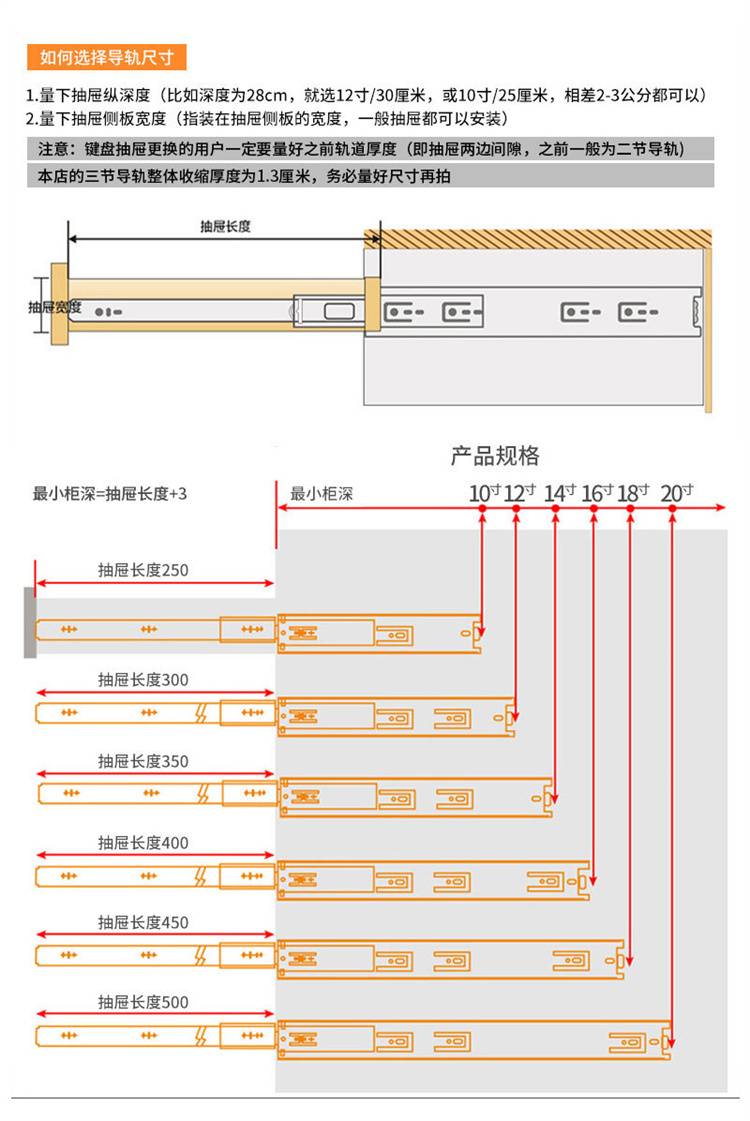 如何选择导轨尺寸

1.量下抽屉纵深度（比如深度为28cm，就选12寸/30厘米，或10寸/25厘米，相差2-3公分都可以）
2.量下抽屉侧板宽度（指装在抽屉侧板的宽度，一般抽屉都可以安装）

注意：键盘抽屉更换的用户一定要量好之前轨道厚度（即抽屉两边间隙，之前一般为二节导轨）

本店的三节导轨整体收缩厚度为1.3厘米，务必量好尺寸再拍

抽屉长度

抽屉宽度

产品规格

最小柜深=抽屉长度+3

最小柜深

10寸 12寸 14寸 16寸 18寸 20寸

抽屉长度250

抽屉长度300

抽屉长度350

抽屉长度400

抽屉长度450

抽屉长度500