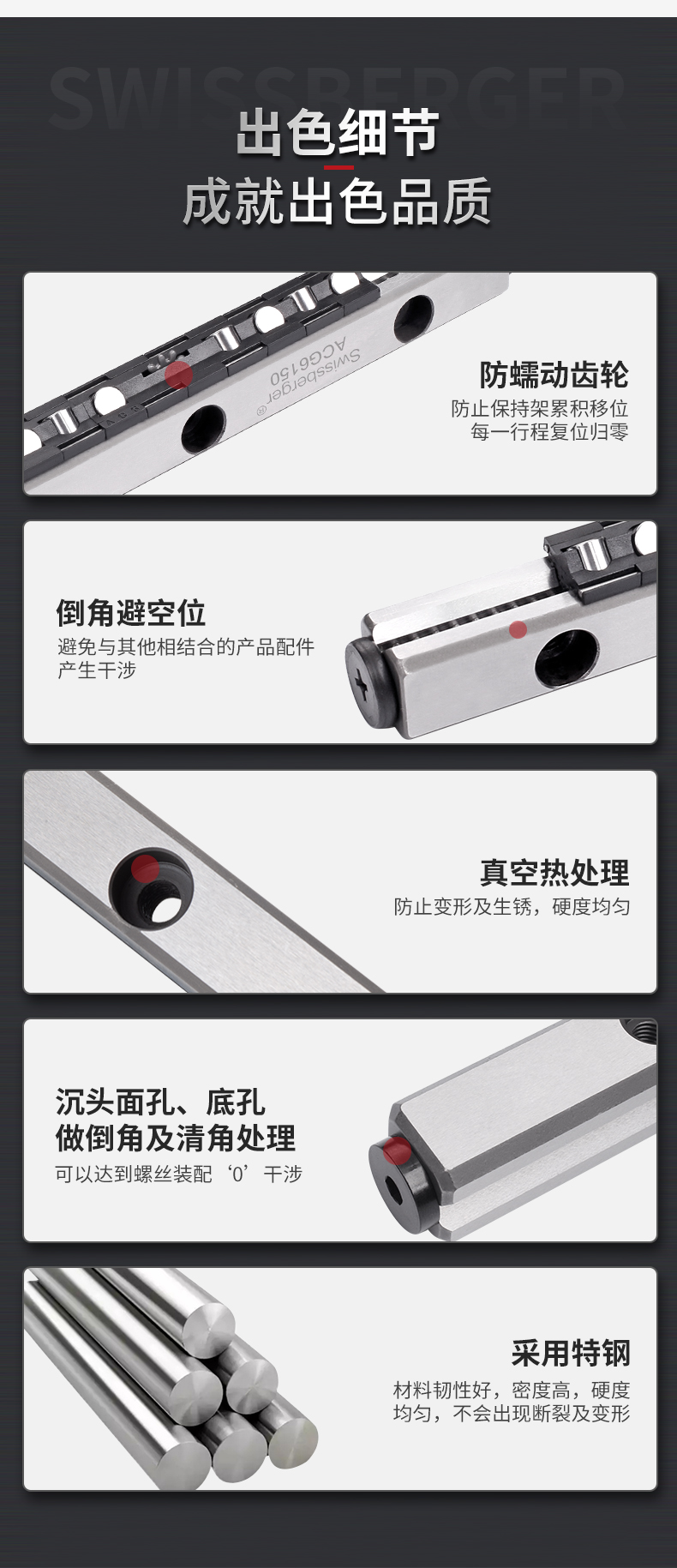 SWISSBERGER

出色细节
成就出色品质

Swissberger®
ACG6150

防蠕动齿轮
防止保持架累积移位
每一行程复位归零

倒角避空位
避免与其他相结合的产品配件产生干涉

真空热处理
防止变形及生锈，硬度均匀

沉头面孔、底孔
做倒角及清角处理
可以达到螺丝装配‘0’干涉

采用特钢
材料韧性好，密度高，硬度均匀，不会出现断裂及变形