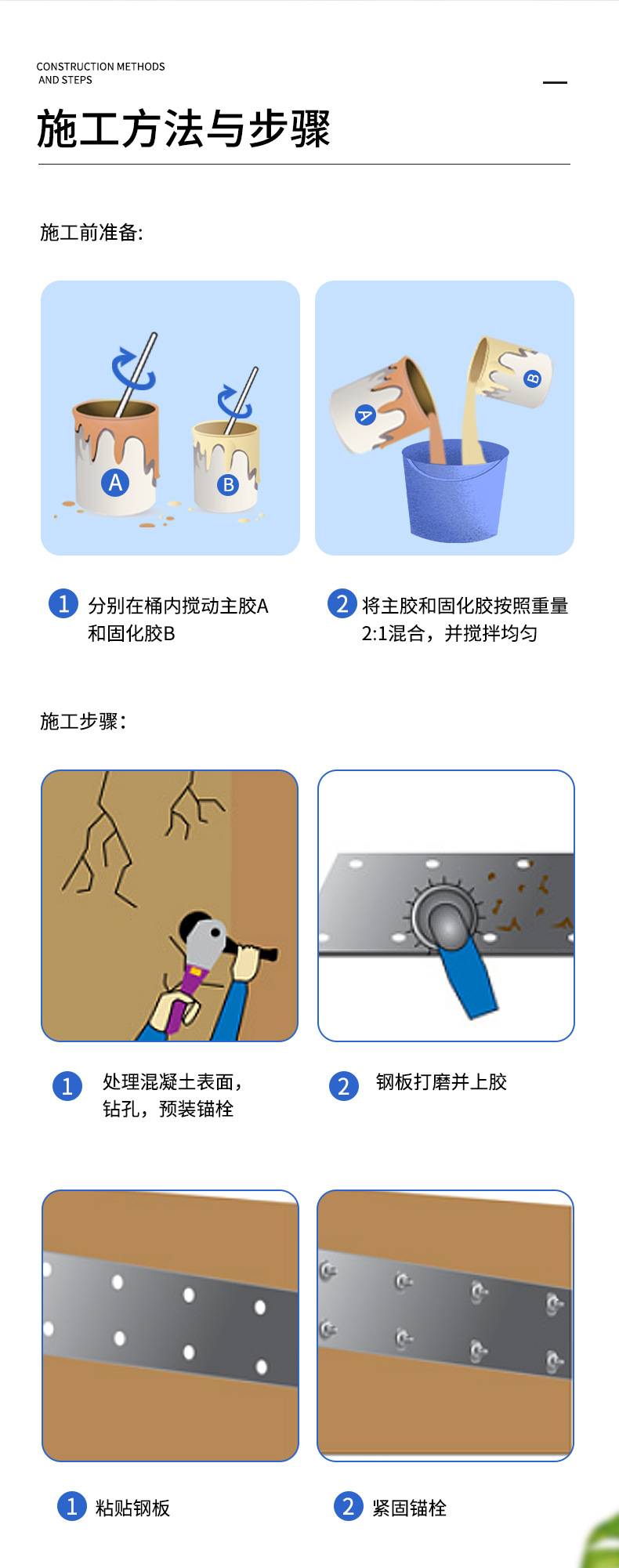 CONSTRUCTION METHODS AND STEPS

施工方法与步骤

施工前准备:

A

B

A

B

1 分别在桶内搅动主胶A和固化胶B

2 将主胶和固化胶按照重量2:1混合，并搅拌均匀

施工步骤：

1 处理混凝土表面，钻孔，预装锚栓

2 钢板打磨并上胶

1 粘贴钢板

2 紧固锚栓