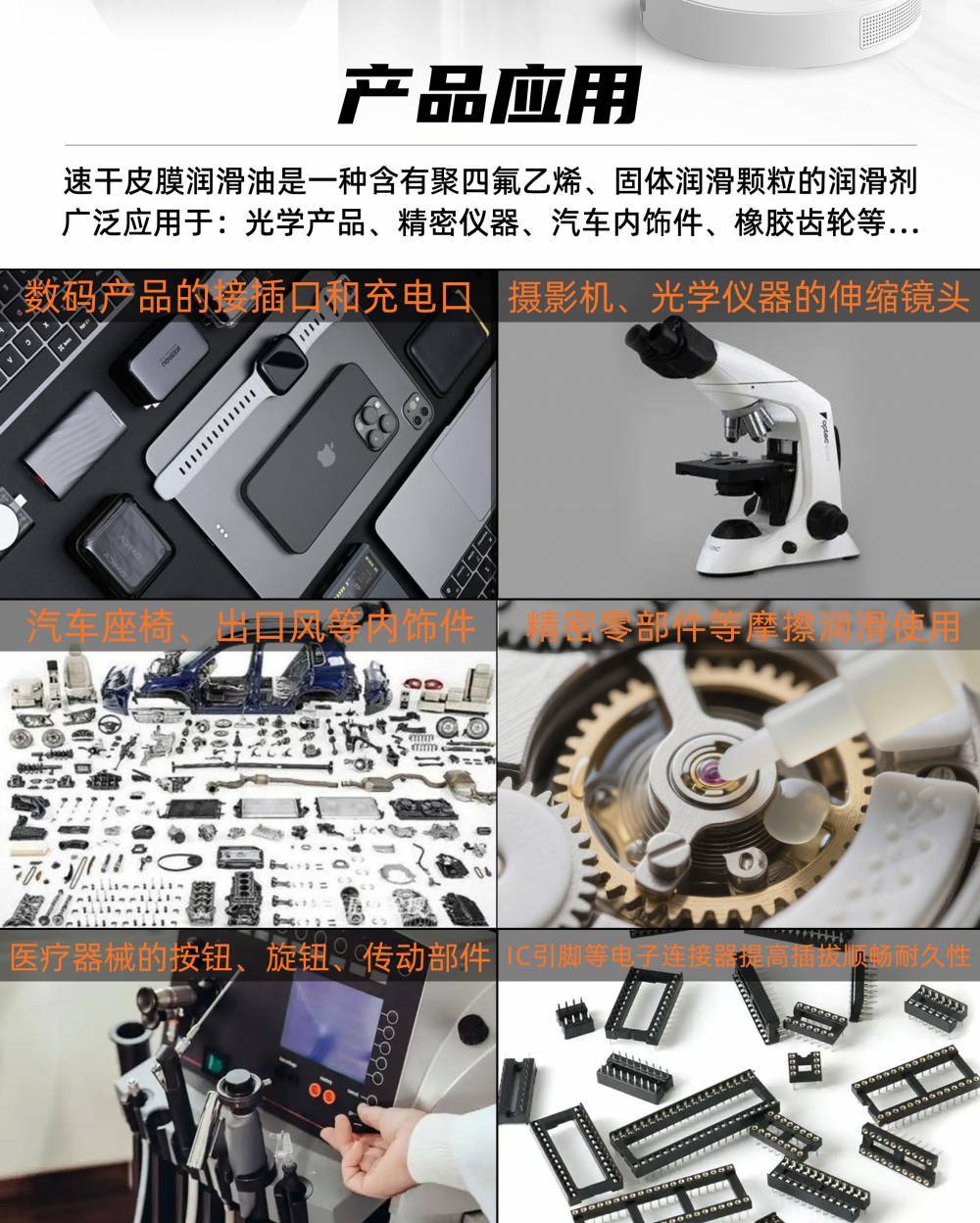 产品应用

速干皮膜润滑油是一种含有聚四氟乙烯、固体润滑颗粒的润滑剂
广泛应用于：光学产品、精密仪器、汽车内饰件、橡胶齿轮等...

数码产品的接插口和充电口

摄影机、光学仪器的伸缩镜头

汽车座椅、出口风等内饰件

精密零部件等摩擦润滑使用

医疗器械的按钮、旋钮、传动部件

IC引脚等电子连接器提高插拔顺畅耐久性