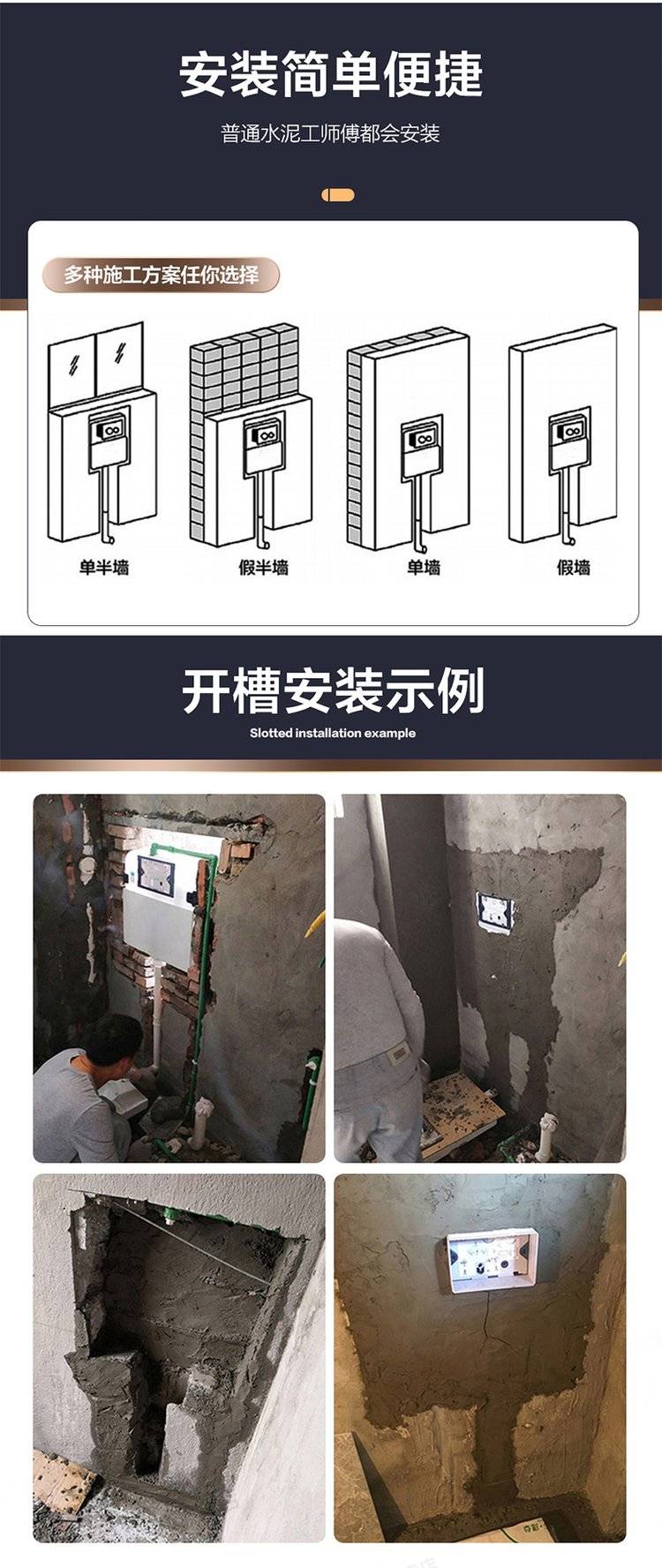 安装简单便捷

普通水泥工师傅都会安装

多种施工方案任你选择

单半墙

假半墙

单墙

假墙

开槽安装示例

Slotted installation example