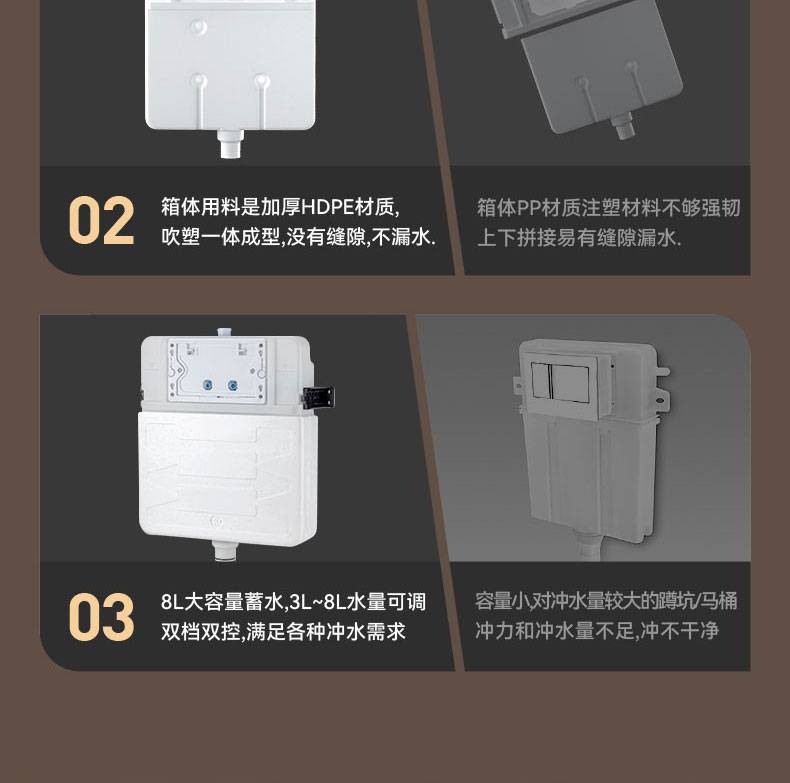 02

箱体用料是加厚HDPE材质,
吹塑一体成型,没有缝隙,不漏水.

箱体PP材质注塑材料不够强韧
上下拼接易有缝隙漏水.

03

8L大容量蓄水,3L~8L水量可调
双档双控,满足各种冲水需求

容量小,对冲水量较大的蹲坑/马桶
冲力和冲水量不足,冲不干净