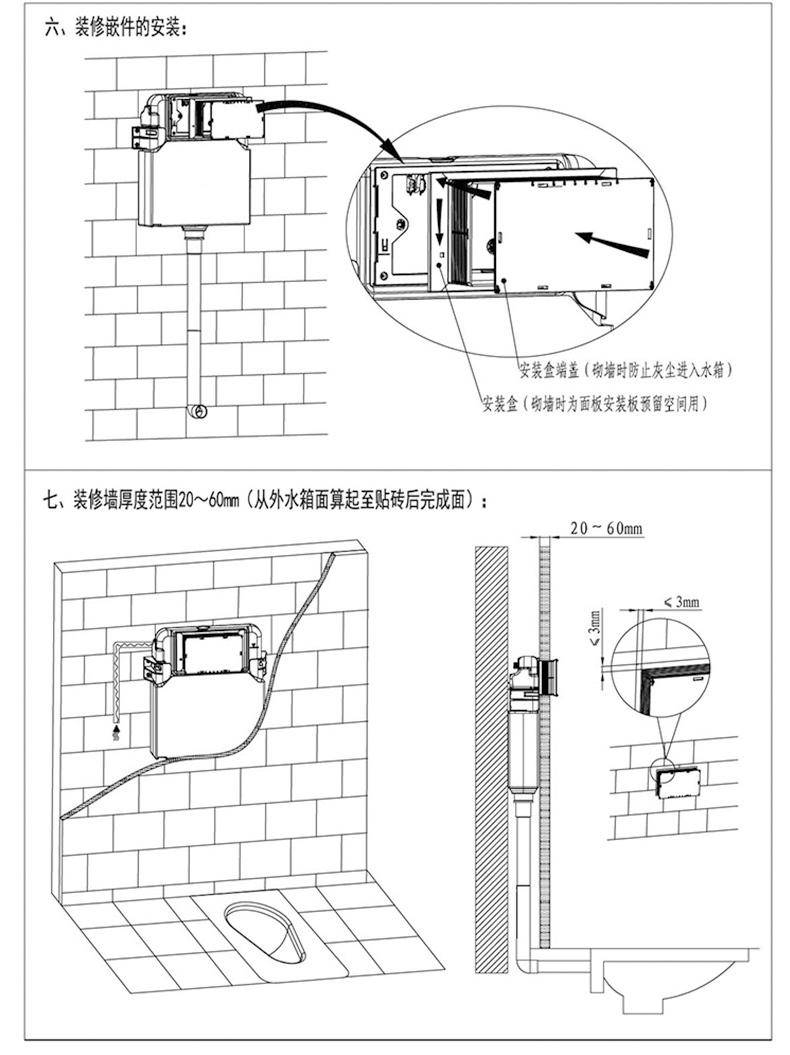 六、装修嵌件的安装：

安装盒端盖（砌墙时防止灰尘进入水箱）

安装盒（砌墙时为面板安装板预留空间用）

七、装修墙厚度范围20～60mm（从外水箱面算起至贴砖后完成面）：

20～60mm

≤3mm

≤3mm