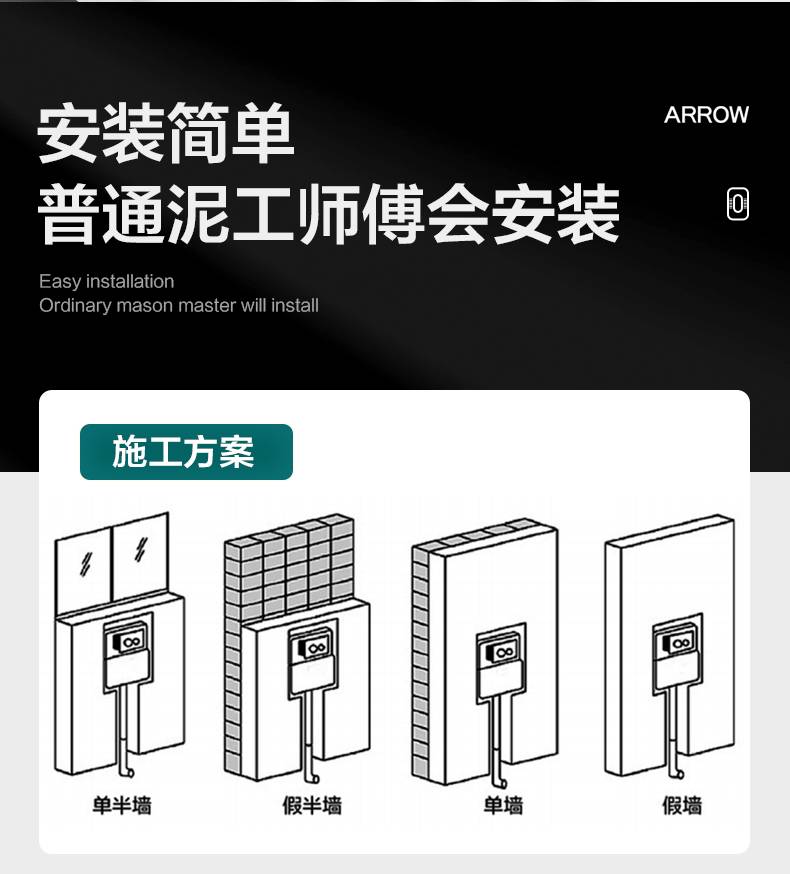 安装简单
普通泥工师傅会安装

ARROW

Easy installation
Ordinary mason master will install

施工方案

单半墙

假半墙

单墙

假墙