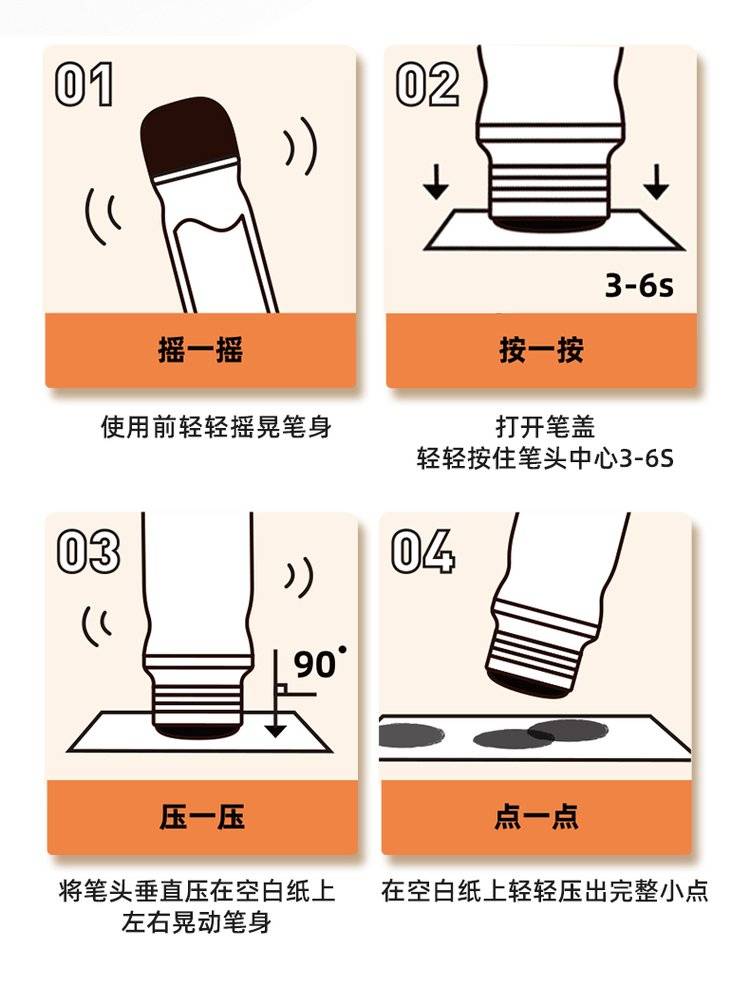 01

摇一摇

使用前轻轻摇晃笔身

02

3-6s

按一按

打开笔盖
轻轻按住笔头中心3-6S

03

90°

压一压

将笔头垂直压在空白纸上
左右晃动笔身

04

点一点

在空白纸上轻轻压出完整小点