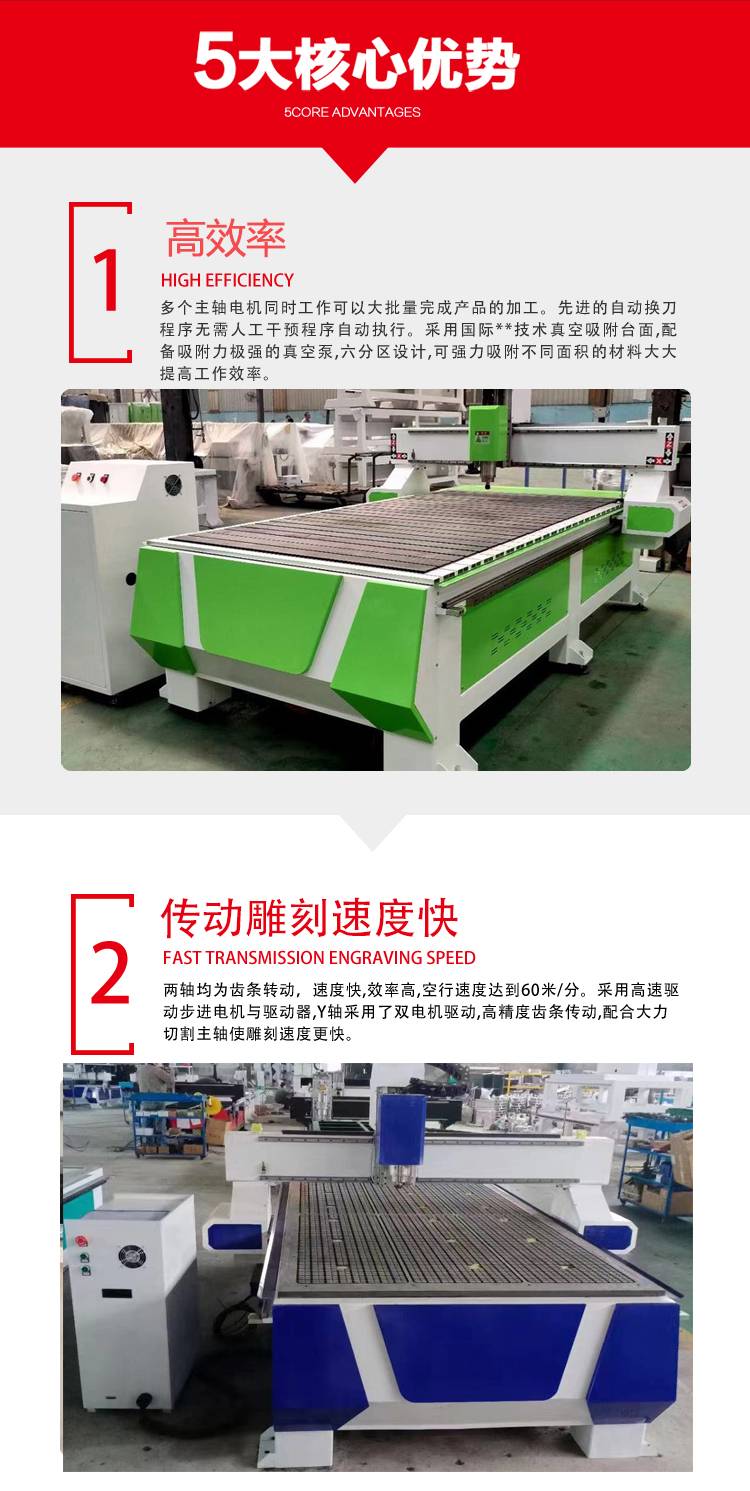 5大核心优势

5CORE ADVANTAGES

1

高效率

HIGH EFFICIENCY

多个主轴电机同时工作可以大批量完成产品的加工。先进的自动换刀程序无需人工干预程序自动执行。采用国际**技术真空吸附台面,配备吸附力极强的真空泵,六分区设计,可强力吸附不同面积的材料大大提高工作效率。

2

传动雕刻速度快

FAST TRANSMISSION ENGRAVING SPEED

两轴均为齿条转动，速度快,效率高,空行速度达到60米/分。采用高速驱动步进电机与驱动器,Y轴采用了双电机驱动,高精度齿条传动,配合大力切割主轴使雕刻速度更快。