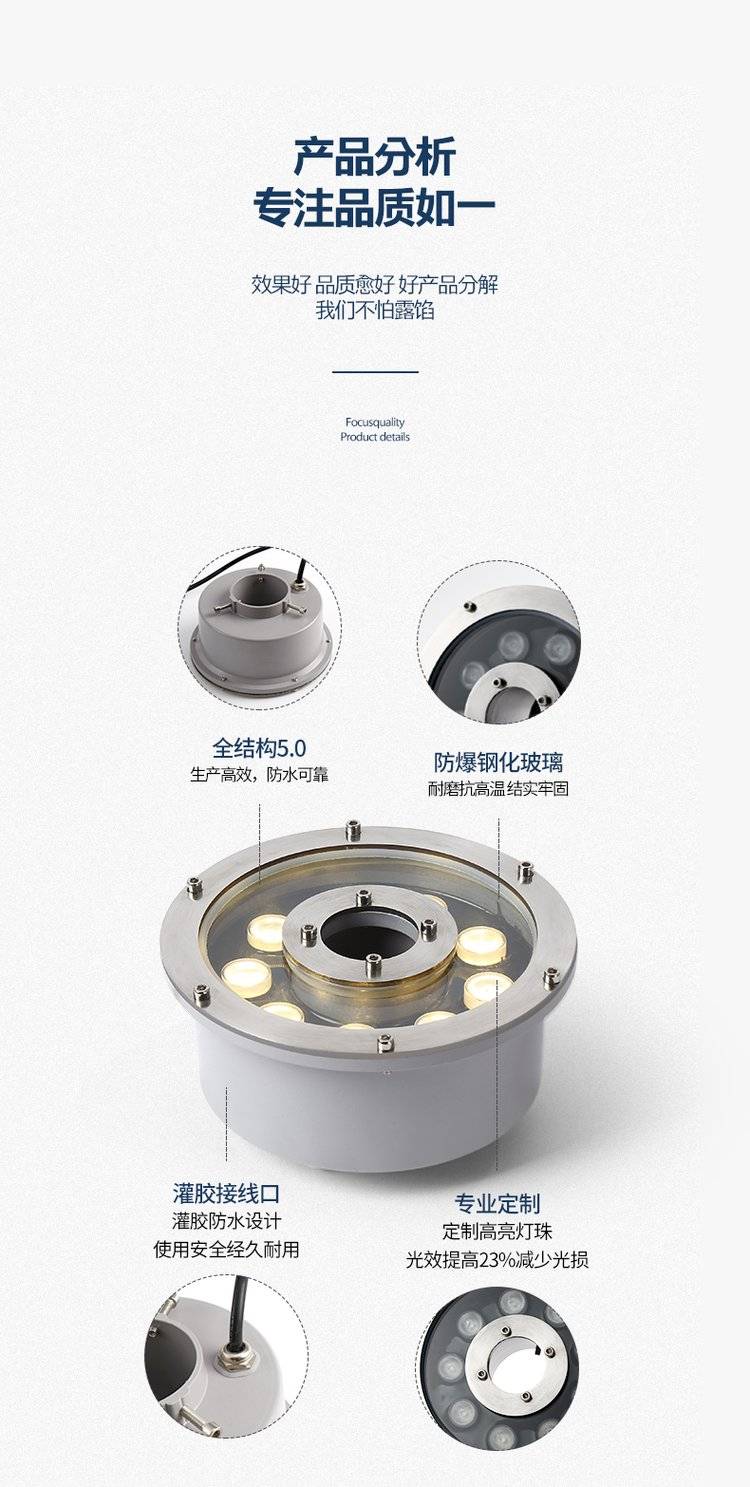 产品分析
专注品质如一

效果好 品质愈好 好产品分解
我们不怕露馅

Focusquality
Product details

全结构5.0
生产高效，防水可靠

防爆钢化玻璃
耐磨抗高温结实牢固

灌胶接线口
灌胶防水设计
使用安全经久耐用

专业定制
定制高亮灯珠
光效提高23%减少光损