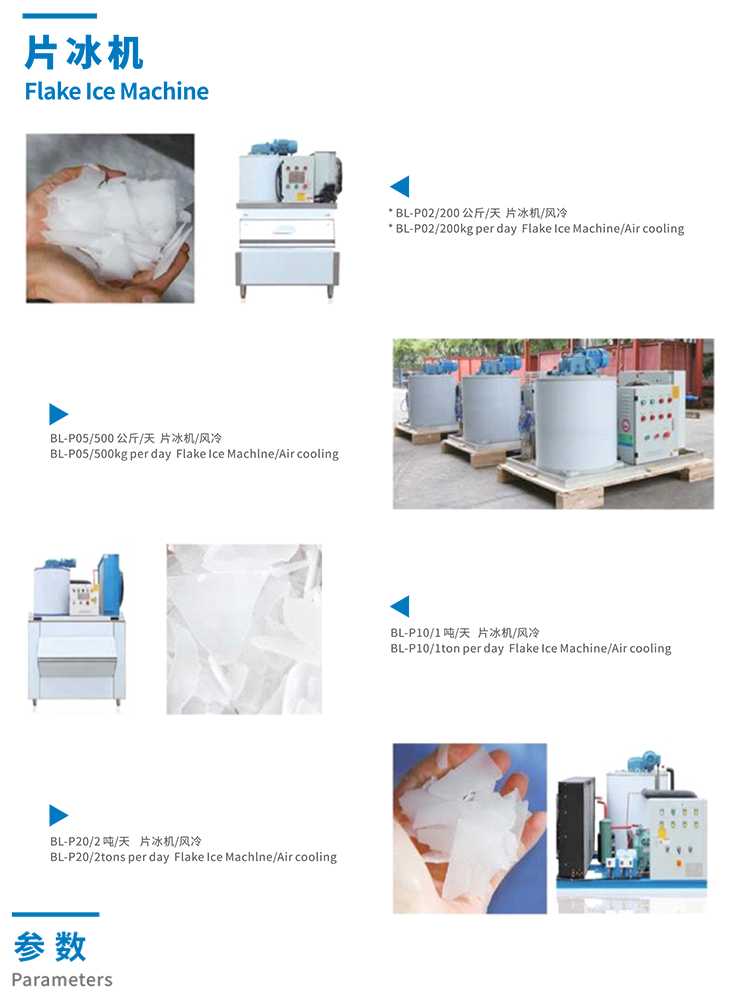 片冰机
Flake Ice Machine

* BL-P02/200 公斤/天 片冰机/风冷
* BL-P02/200kg per day Flake Ice Machine/Air cooling

BL-P05/500 公斤/天 片冰机/风冷
BL-P05/500kg per day Flake Ice Machlne/Air cooling

BL-P10/1 吨/天 片冰机/风冷
BL-P10/1ton per day Flake Ice Machine/Air cooling

BL-P20/2 吨/天 片冰机/风冷
BL-P20/2tons per day Flake Ice Machlne/Air cooling

参数
Parameters