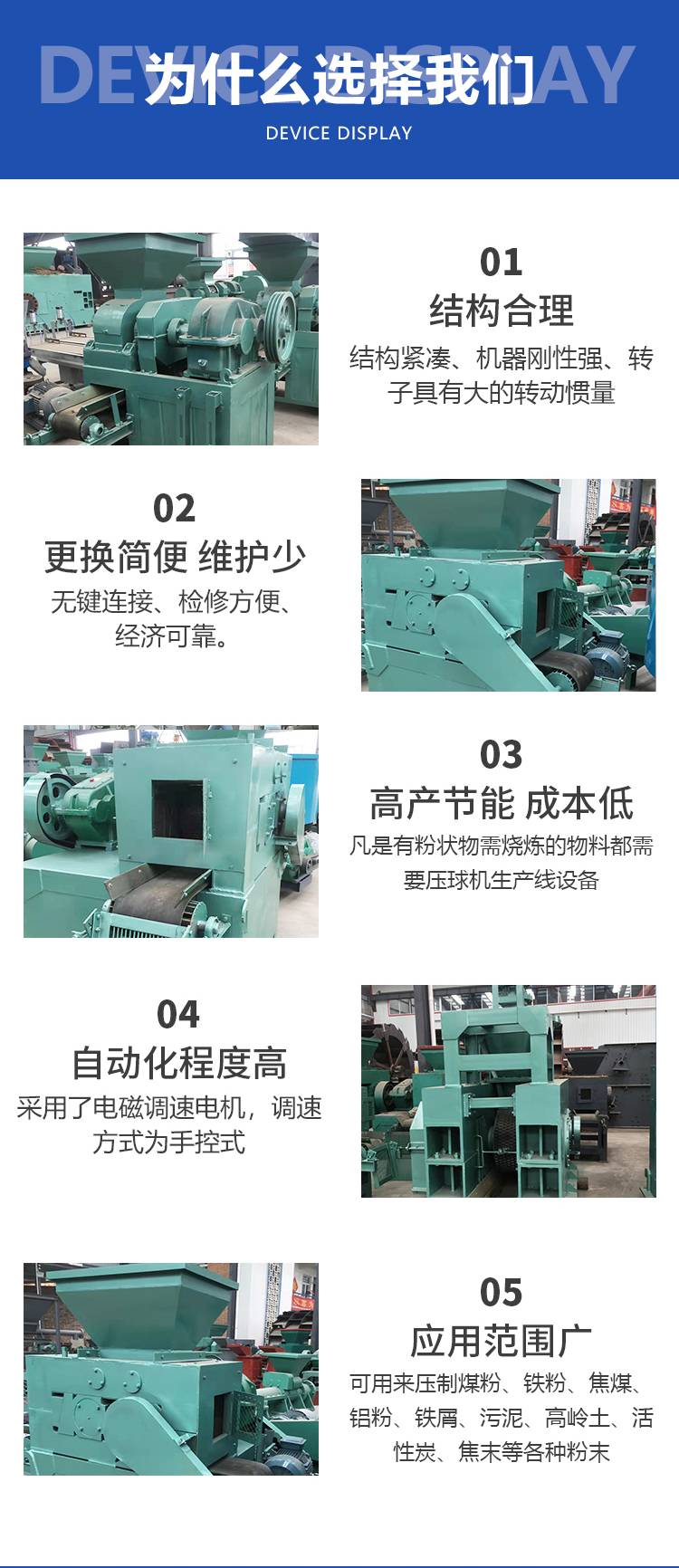 DEVICE DISPLAY
为什么选择我们
DEVICE DISPLAY

01
结构合理
结构紧凑、机器刚性强、转子具有大的转动惯量

02
更换简便 维护少
无键连接、检修方便、经济可靠。

03
高产节能 成本低
凡是有粉状物需烧炼的物料都需要压球机生产线设备

04
自动化程度高
采用了电磁调速电机，调速方式为手控式

05
应用范围广
可用来压制煤粉、铁粉、焦煤、铝粉、铁屑、污泥、高岭土、活性炭、焦末等各种粉末