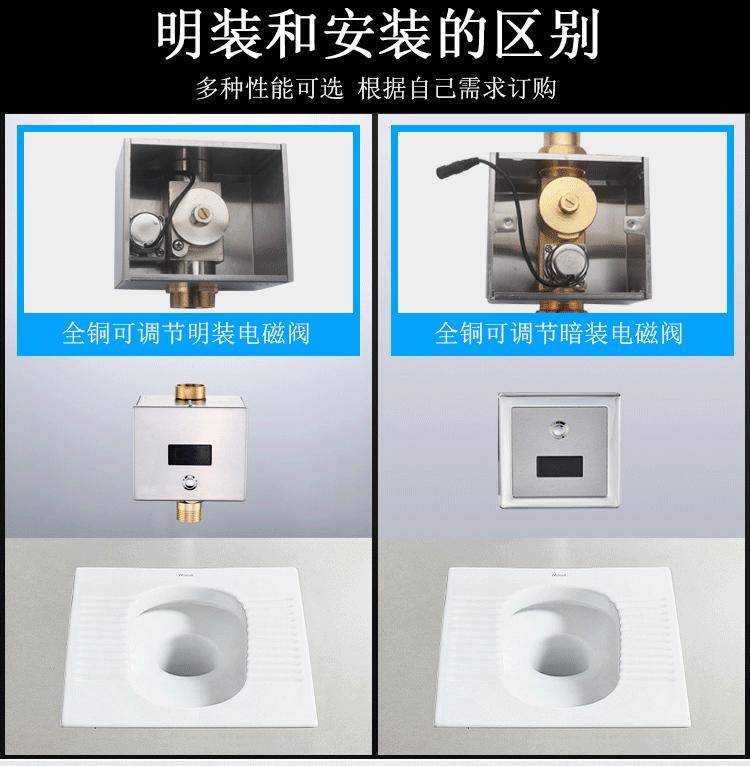 明装和安装的区别

多种性能可选 根据自己需求订购

全铜可调节明装电磁阀

全铜可调节暗装电磁阀