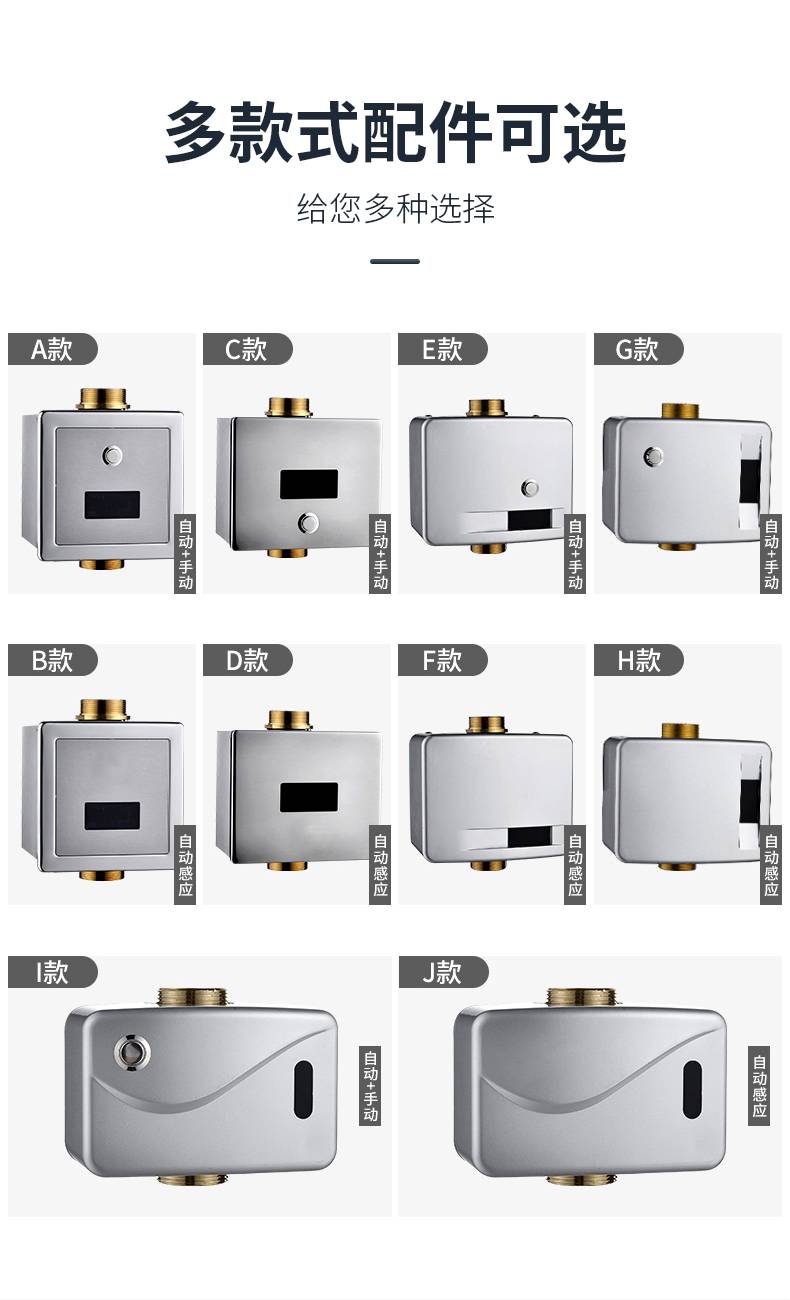 多款式配件可选

给您多种选择

A款

自动+手动

C款

自动+手动

E款

自动+手动

G款

自动+手动

B款

自动感应

D款

自动感应

F款

自动感应

H款

自动感应

I款

自动+手动

J款

自动感应