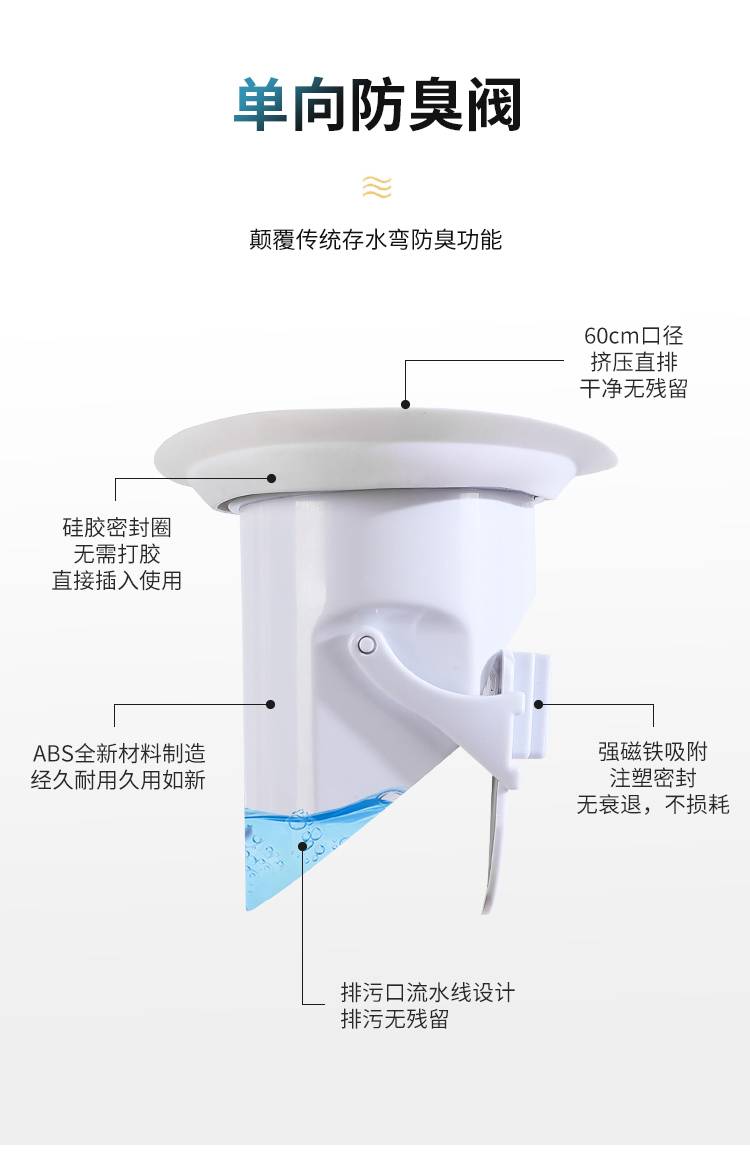 单向防臭阀

颠覆传统存水弯防臭功能

60cm口径
挤压直排
干净无残留

硅胶密封圈
无需打胶
直接插入使用

ABS全新材料制造
经久耐用久用如新

强磁铁吸附
注塑密封
无衰退，不损耗

排污口流水线设计
排污无残留