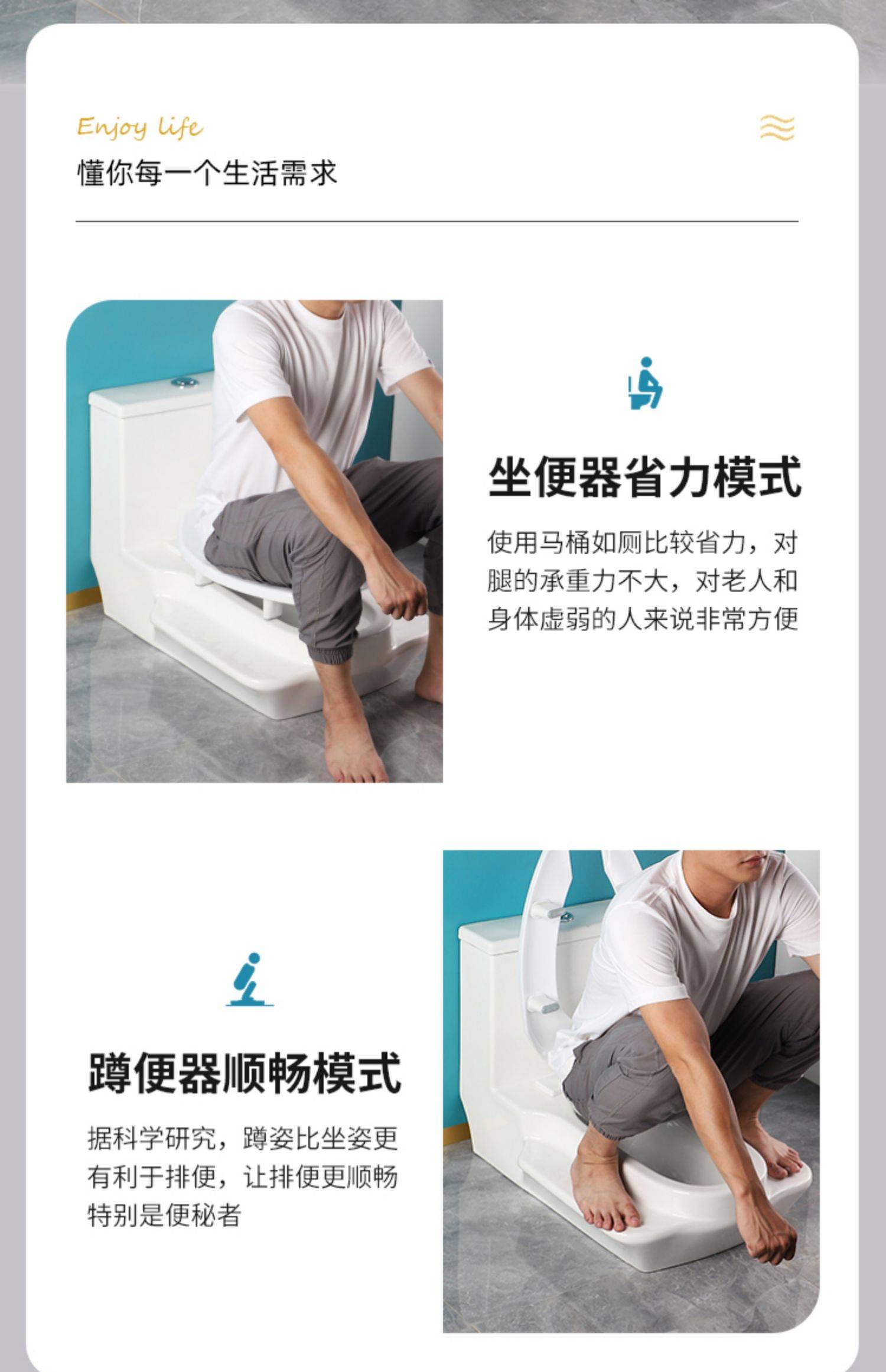 Enjoy life

懂你每一个生活需求

坐便器省力模式

使用马桶如厕比较省力，对腿的承重力不大，对老人和身体虚弱的人来说非常方便

蹲便器顺畅模式

据科学研究，蹲姿比坐姿更有利于排便，让排便更顺畅特别是便秘者