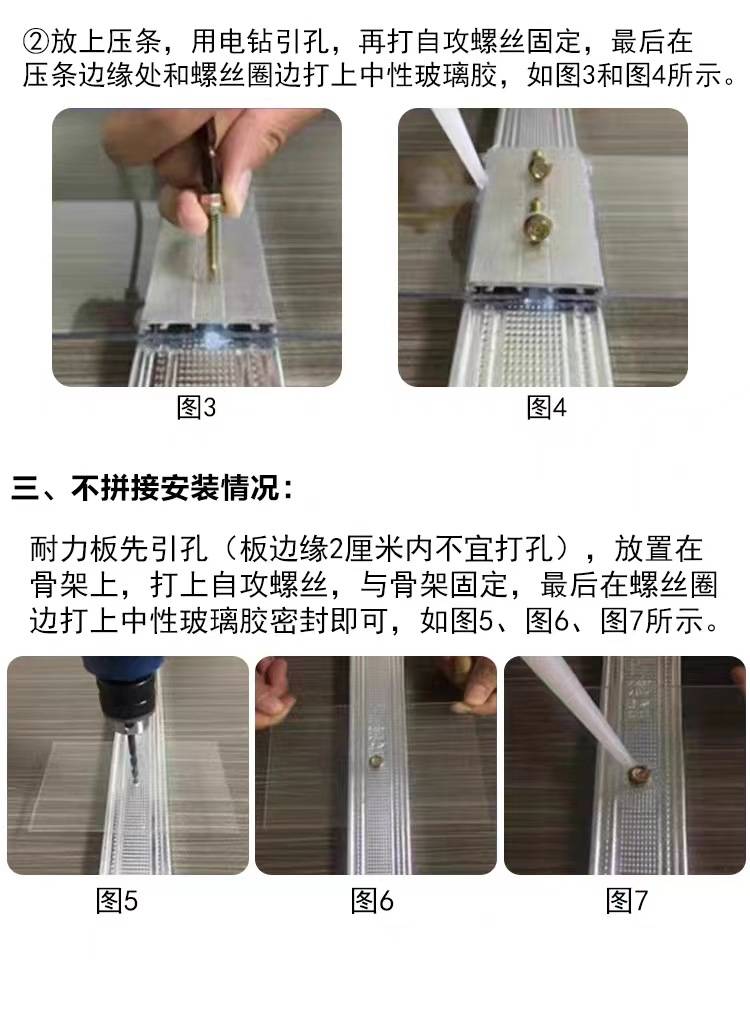 ②放上压条，用电钻引孔，再打自攻螺丝固定，最后在压条边缘处和螺丝圈边打上中性玻璃胶，如图3和图4所示。

图3

图4

三、不拼接安装情况：

耐力板先引孔（板边缘2厘米内不宜打孔），放置在骨架上，打上自攻螺丝，与骨架固定，最后在螺丝圈边打上中性玻璃胶密封即可，如图5、图6、图7所示。

图5

图6

图7