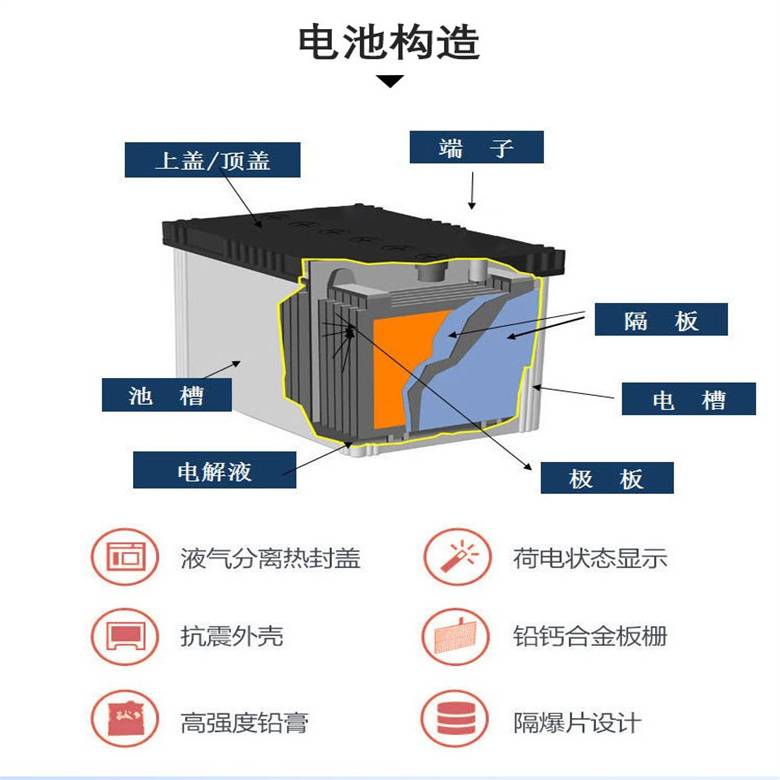 电池构造

上盖/顶盖

端 子

隔 板

池 槽

电 槽

电解液

极 板

液气分离热封盖

荷电状态显示

抗震外壳

铅钙合金板栅

高强度铅膏

隔爆片设计