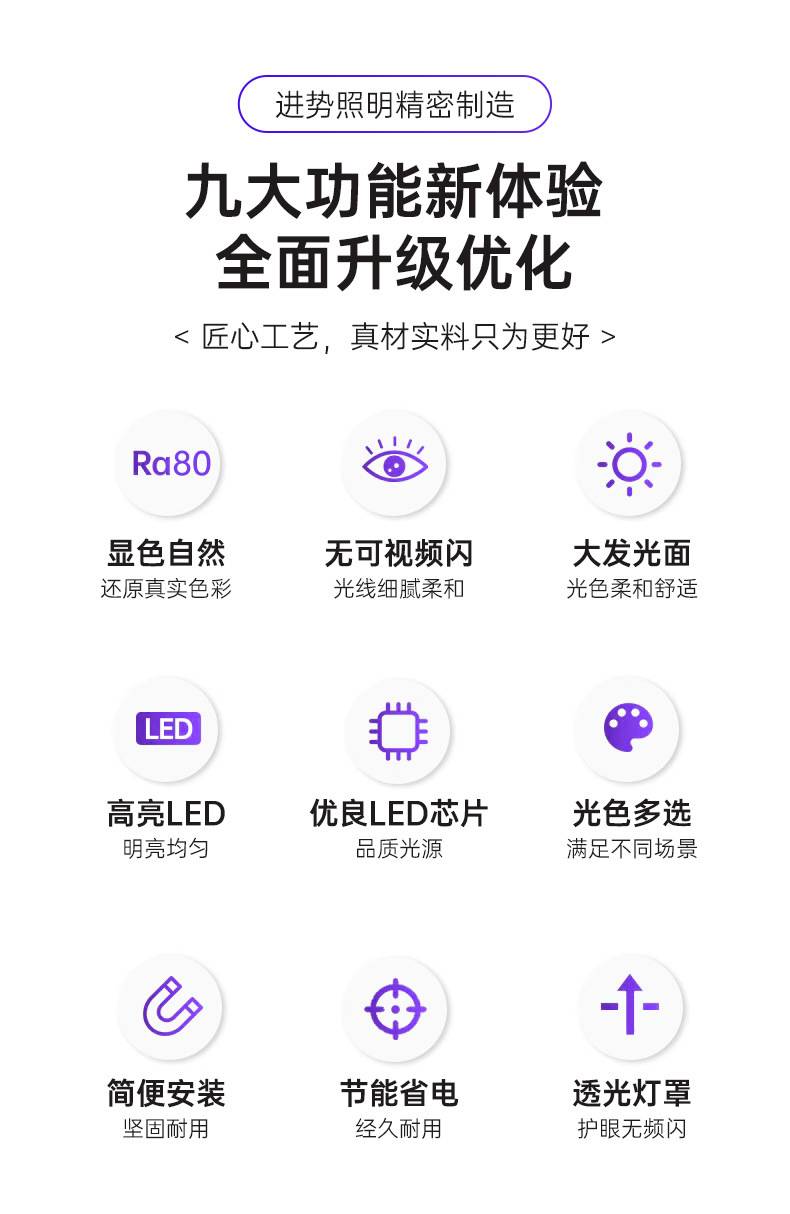 进势照明精密制造

九大功能新体验
全面升级优化

< 匠心工艺，真材实料只为更好 >

Ra80

显色自然
还原真实色彩

无可视频闪
光线细腻柔和

大发光面
光色柔和舒适

LED

高亮LED
明亮均匀

优良LED芯片
品质光源

光色多选
满足不同场景

简便安装
坚固耐用

节能省电
经久耐用

透光灯罩
护眼无频闪