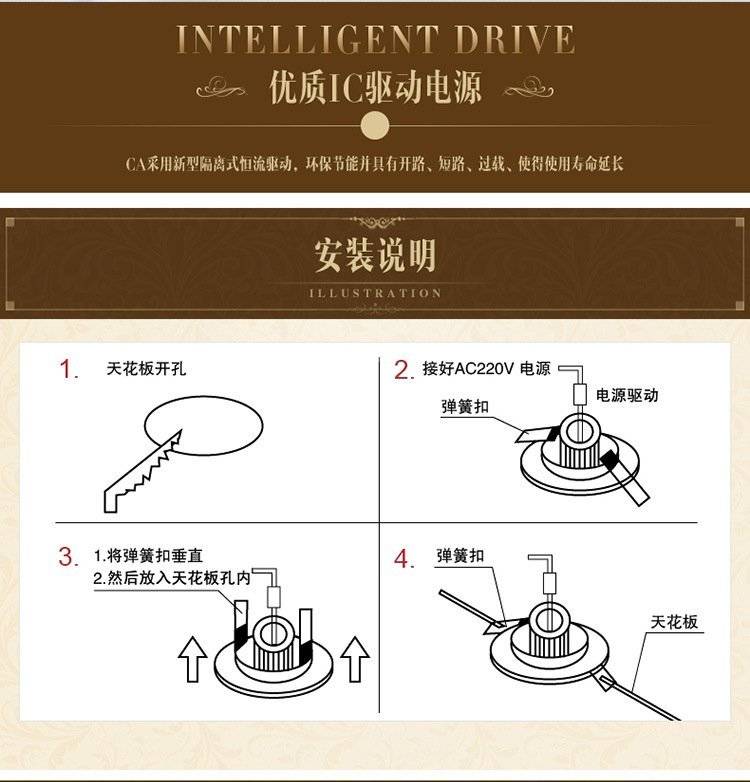 INTELLIGENT DRIVE

优质IC驱动电源

CA采用新型隔离式恒流驱动，环保节能并具有开路、短路、过载、使得使用寿命延长

安装说明

ILLUSTRATION

1. 天花板开孔

2. 接好AC220V 电源

电源驱动

弹簧扣

3. 1.将弹簧扣垂直
2.然后放入天花板孔内

4. 弹簧扣

天花板