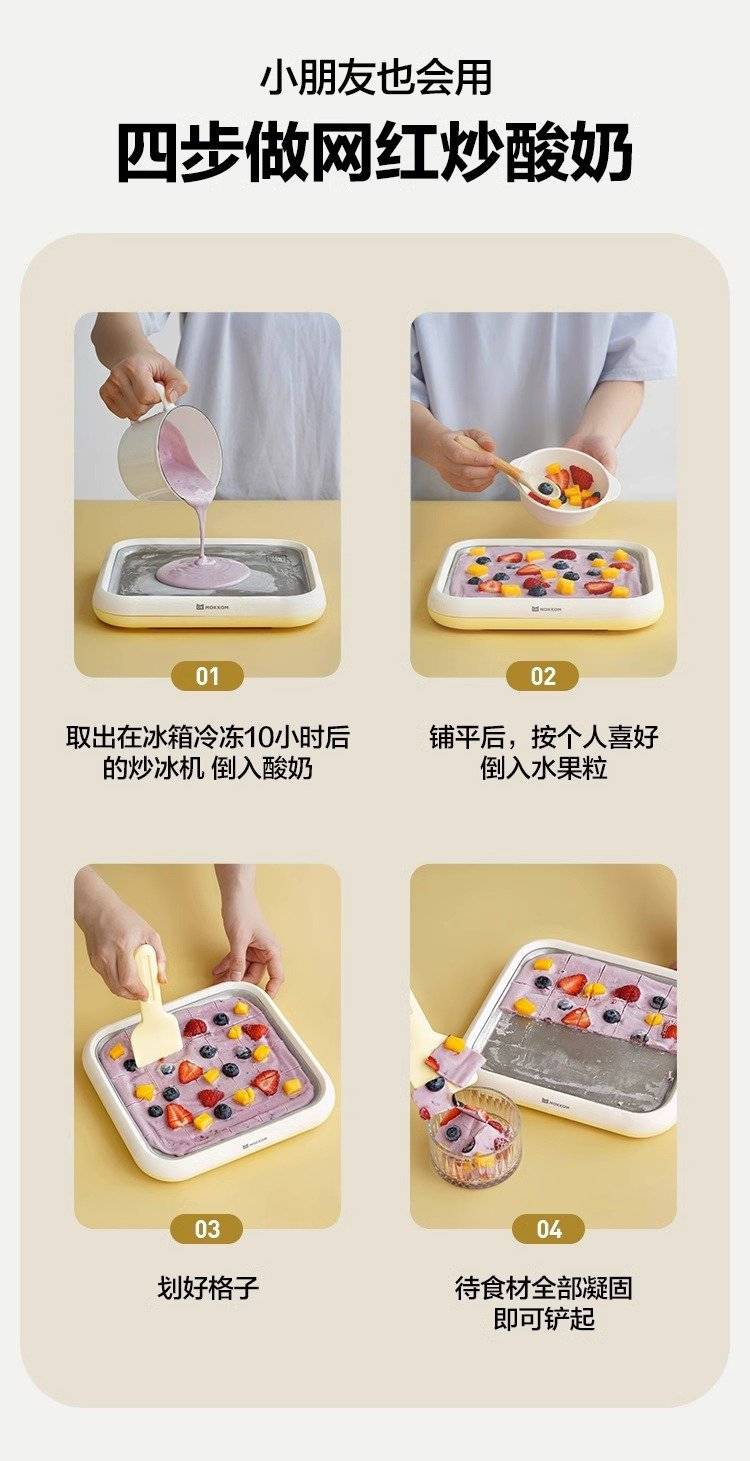 小朋友也会用

四步做网红炒酸奶

MOKKOM

01

取出在冰箱冷冻10小时后的炒冰机 倒入酸奶

MOKKOM

02

铺平后，按个人喜好倒入水果粒

MOKKOM

03

划好格子

MOKKOM

04

待食材全部凝固即可铲起