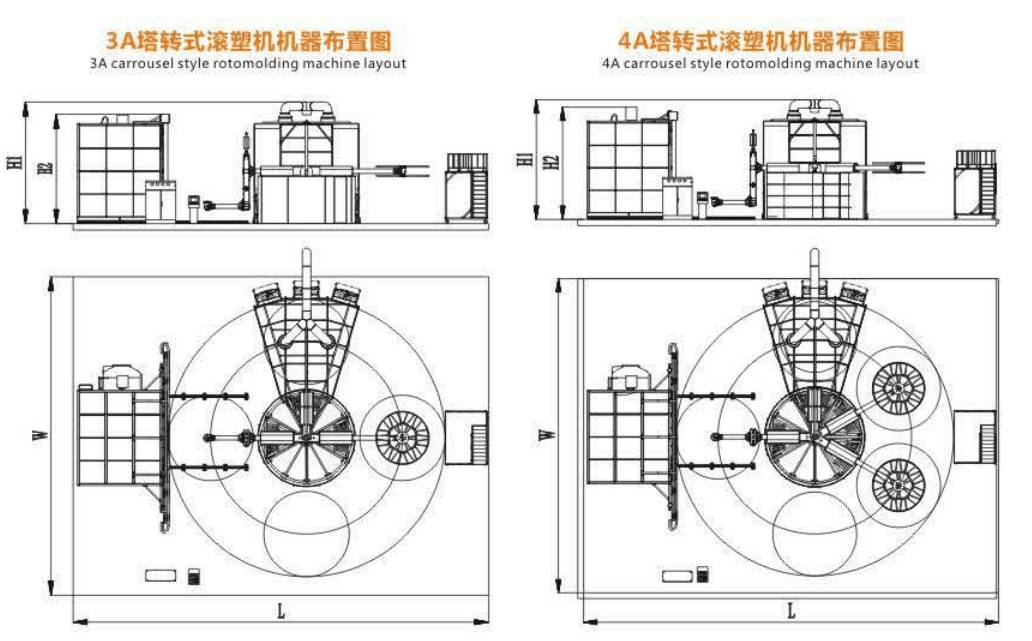 3A塔转式滚塑机机器布置图
3A carrousel style rotomolding machine layout

H1
H2
W
L

4A塔转式滚塑机机器布置图
4A carrousel style rotomolding machine layout

H1
H2
W
L