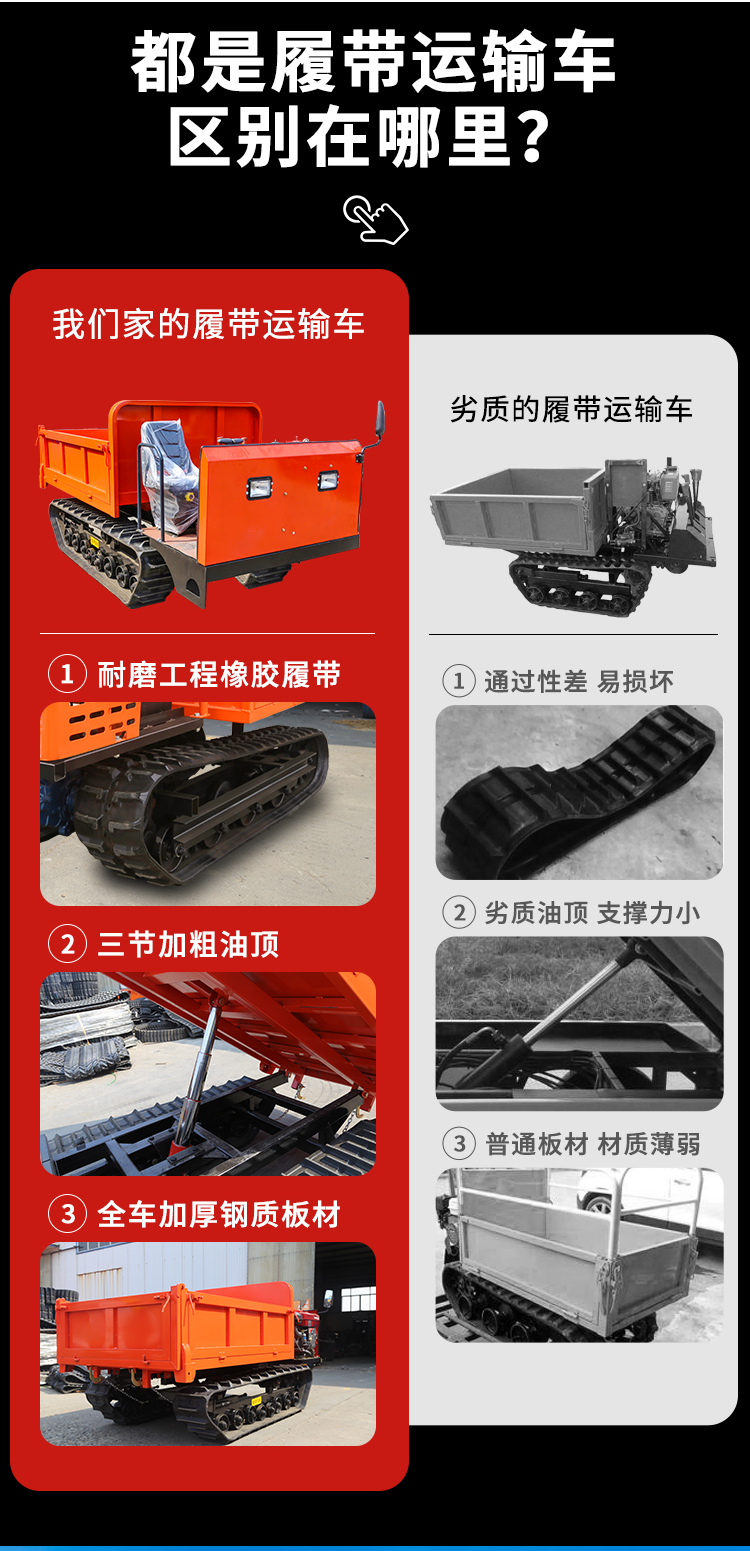 都是履带运输车
区别在哪里?

我们家的履带运输车

1 耐磨工程橡胶履带

2 三节加粗油顶

3 全车加厚钢质板材

劣质的履带运输车

1 通过性差 易损坏

2 劣质油顶 支撑力小

3 普通板材 材质薄弱