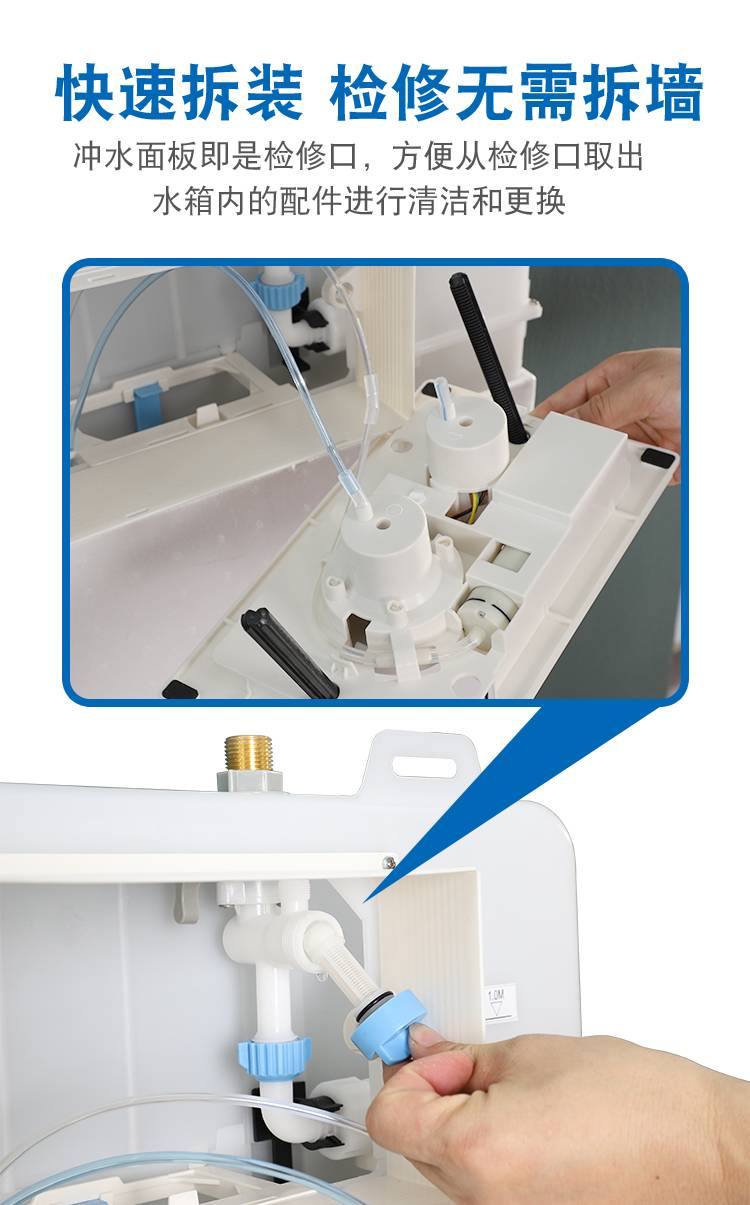 快速拆装 检修无需拆墙

冲水面板即是检修口，方便从检修口取出水箱内的配件进行清洁和更换

1.0M