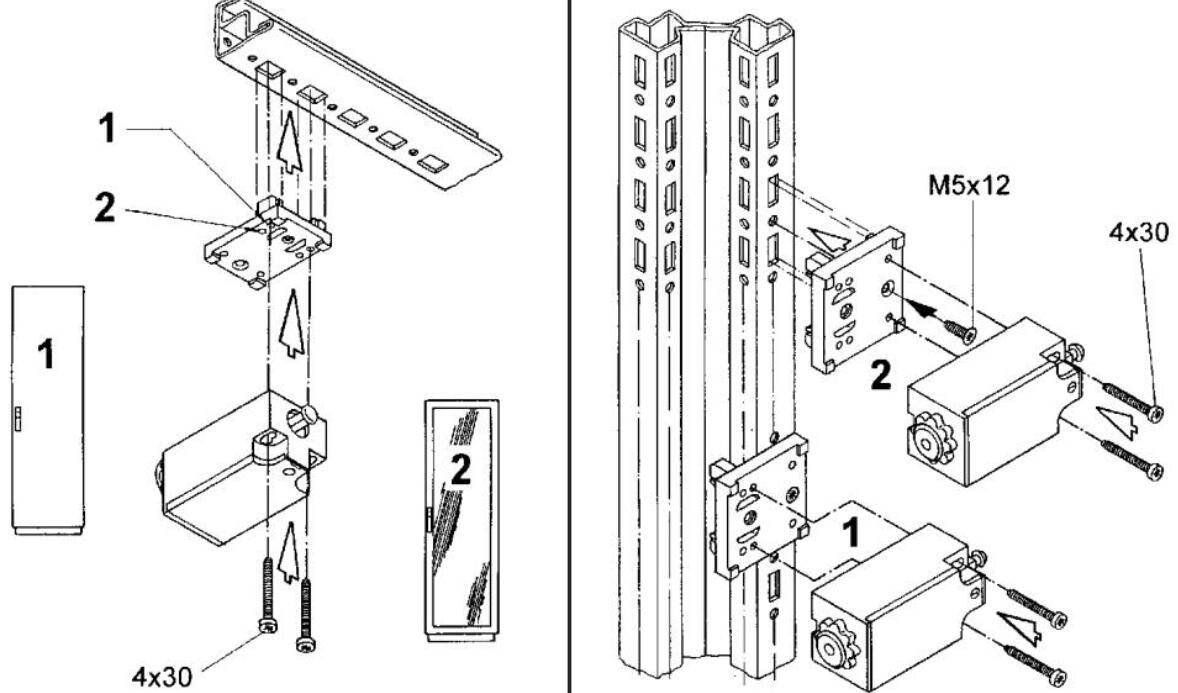 1
2
1
2
4x30
M5x12
4x30
2
1