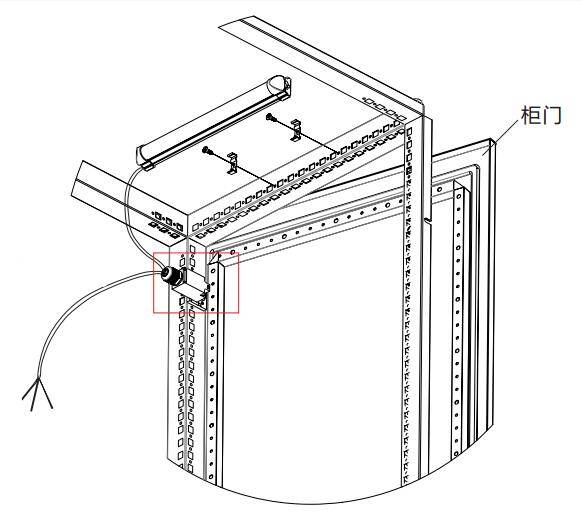 柜门