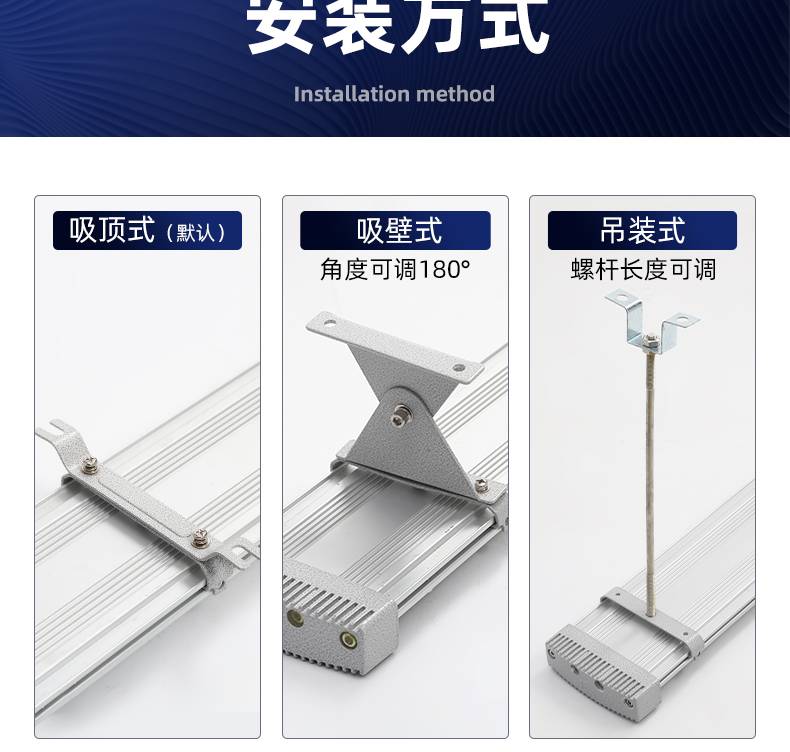 安装方式

Installation method

吸顶式（默认）

吸壁式
角度可调180°

吊装式
螺杆长度可调