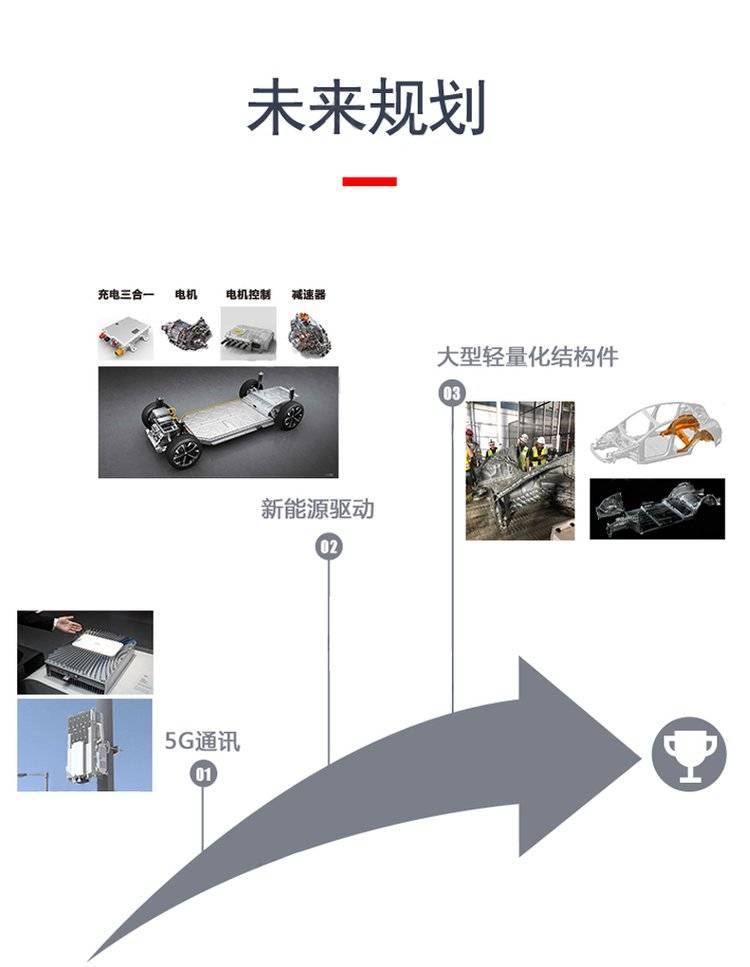 未来规划

充电三合一 电机 电机控制 减速器

大型轻量化结构件

03

新能源驱动

02

5G通讯

01