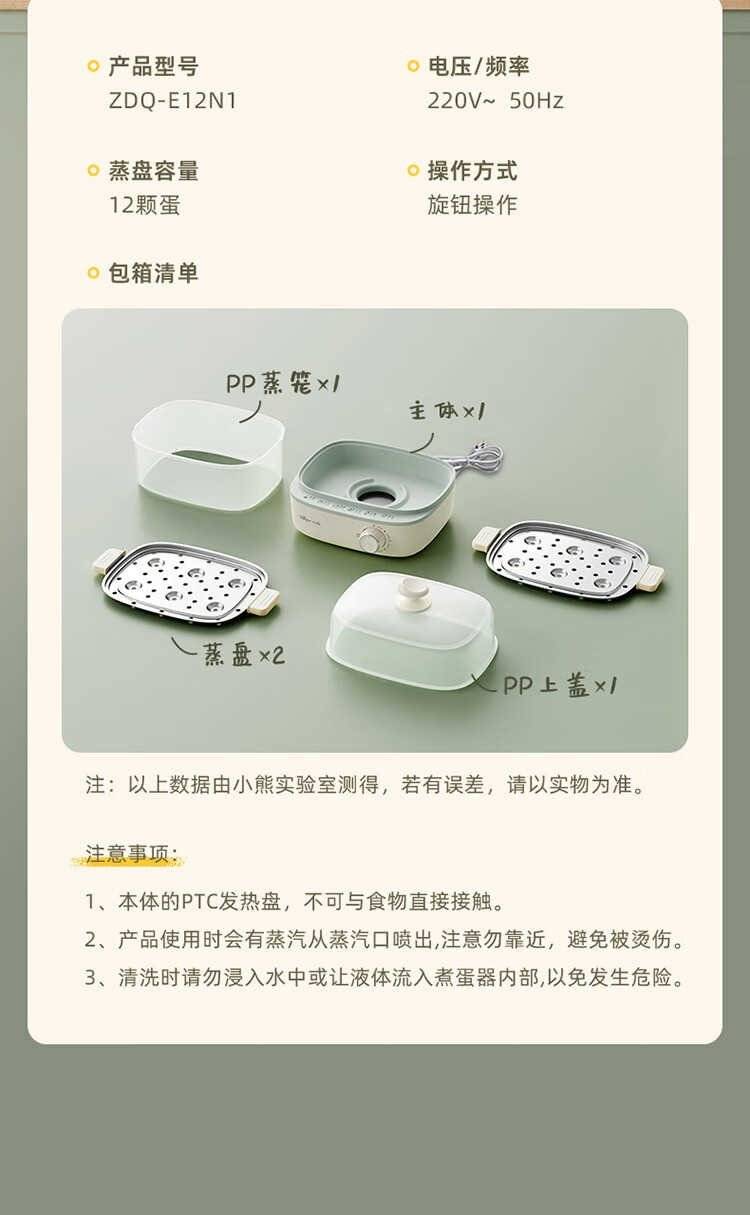 产品型号
ZDQ-E12N1

电压/频率
220V~ 50Hz

蒸盘容量
12颗蛋

操作方式
旋钮操作

包箱清单

PP蒸笼×1

主体×1

蒸盘×2

PP上盖×1

注：以上数据由小熊实验室测得，若有误差，请以实物为准。

注意事项：

1、本体的PTC发热盘，不可与食物直接接触。

2、产品使用时会有蒸汽从蒸汽口喷出,注意勿靠近，避免被烫伤。

3、清洗时请勿浸入水中或让液体流入煮蛋器内部,以免发生危险。